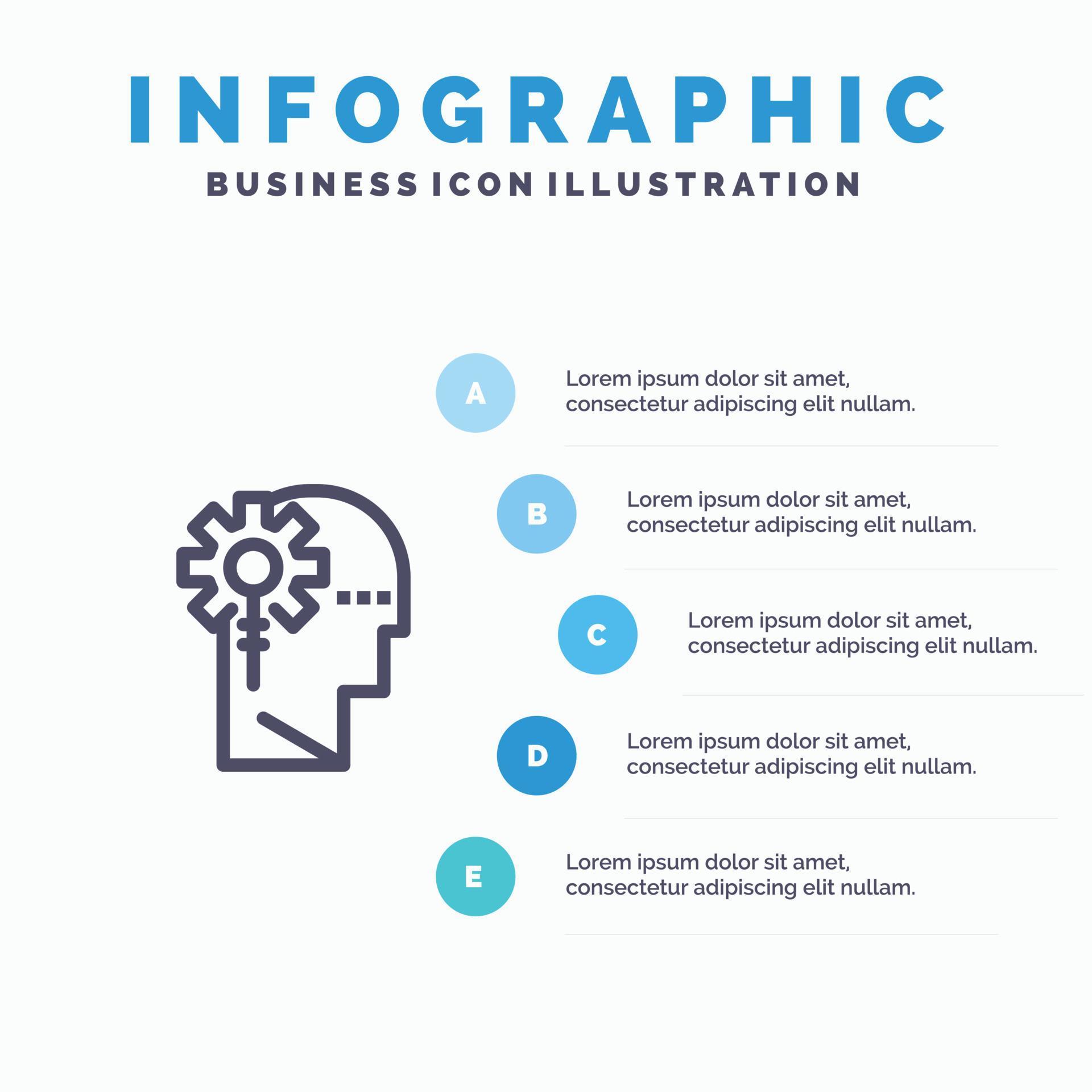 INFOGRAPHIC
BUSINESS ICON ILLUSTRATION

A
Lorem ipsum dolor sit amet, consectetur adipiscing elit nullam.

B
Lorem ipsum dolor sit amet, consectetur adipiscing elit nullam.

C
Lorem ipsum dolor sit amet, consectetur adipiscing elit nullam.

D
Lorem ipsum dolor sit amet, consectetur adipiscing elit nullam.

E
Lorem ipsum dolor sit amet, consectetur adipiscing elit nullam.