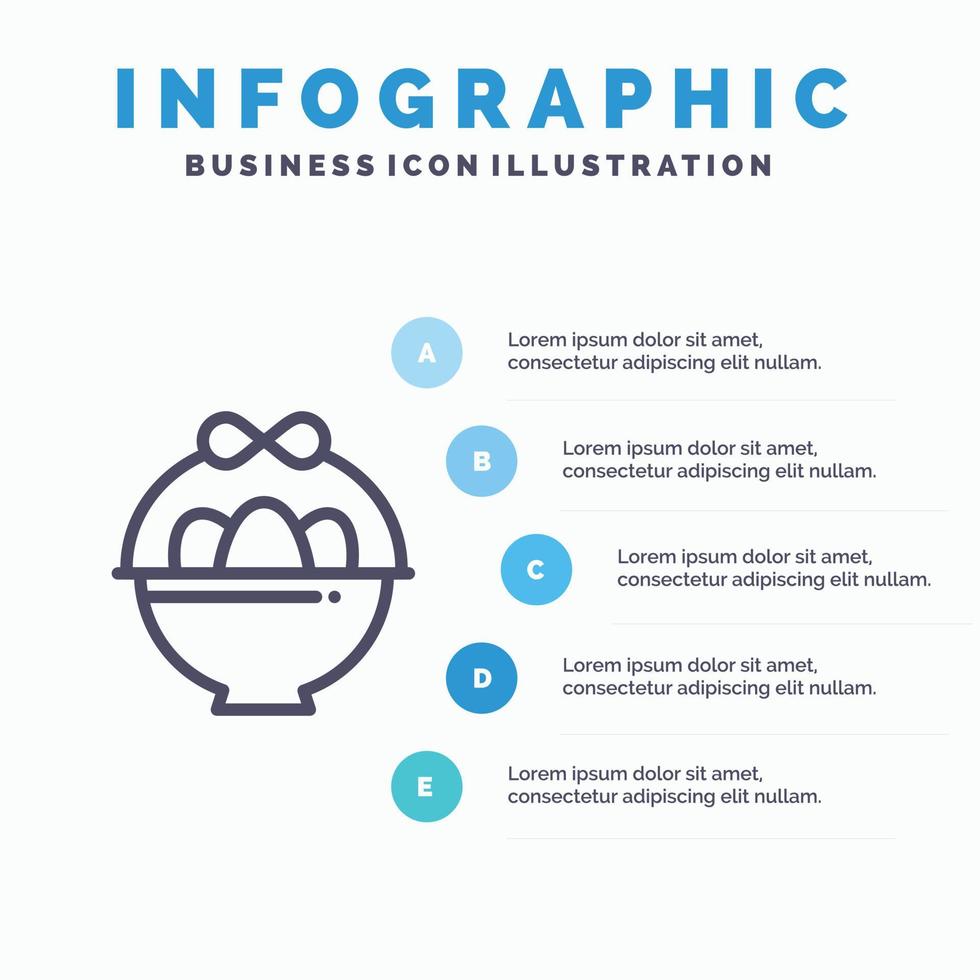 INFOGRAPHIC
BUSINESS ICON ILLUSTRATION

A
Lorem ipsum dolor sit amet, consectetur adipiscing elit nullam.

B
Lorem ipsum dolor sit amet, consectetur adipiscing elit nullam.

C
Lorem ipsum dolor sit amet, consectetur adipiscing elit nullam.

D
Lorem ipsum dolor sit amet, consectetur adipiscing elit nullam.

E
Lorem ipsum dolor sit amet, consectetur adipiscing elit nullam.