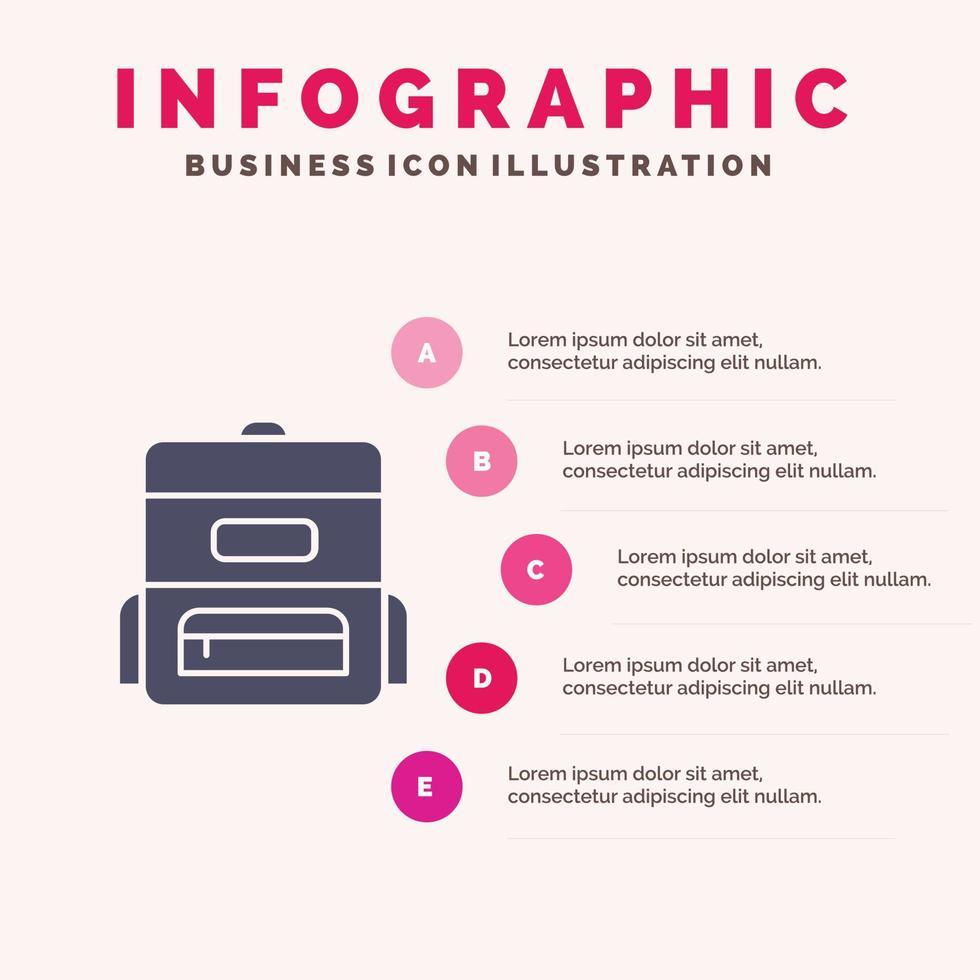 INFOGRAPHIC

BUSINESS ICON ILLUSTRATION

A

Lorem ipsum dolor sit amet, consectetur adipiscing elit nullam.

B

Lorem ipsum dolor sit amet, consectetur adipiscing elit nullam.

C

Lorem ipsum dolor sit amet, consectetur adipiscing elit nullam.

D

Lorem ipsum dolor sit amet, consectetur adipiscing elit nullam.

E

Lorem ipsum dolor sit amet, consectetur adipiscing elit nullam.