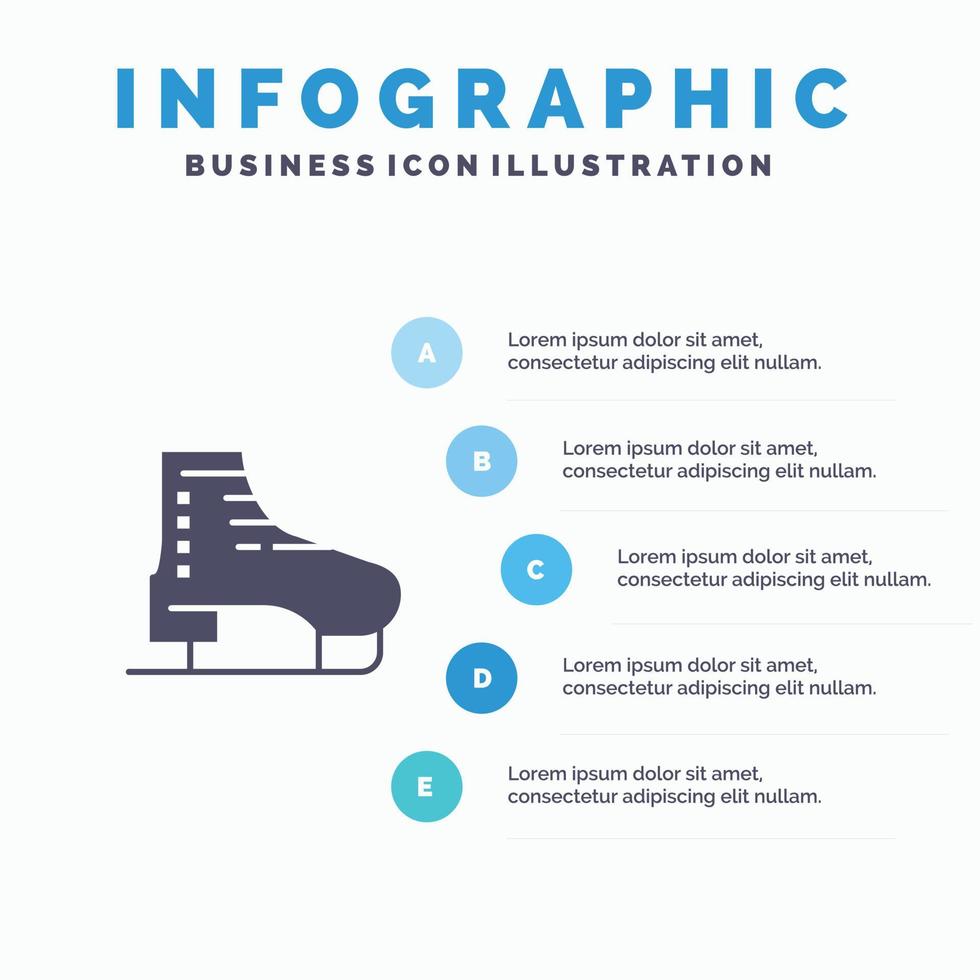 INFOGRAPHIC
BUSINESS ICON ILLUSTRATION

A
Lorem ipsum dolor sit amet, consectetur adipiscing elit nullam.

B
Lorem ipsum dolor sit amet, consectetur adipiscing elit nullam.

C
Lorem ipsum dolor sit amet, consectetur adipiscing elit nullam.

D
Lorem ipsum dolor sit amet, consectetur adipiscing elit nullam.

E
Lorem ipsum dolor sit amet, consectetur adipiscing elit nullam.