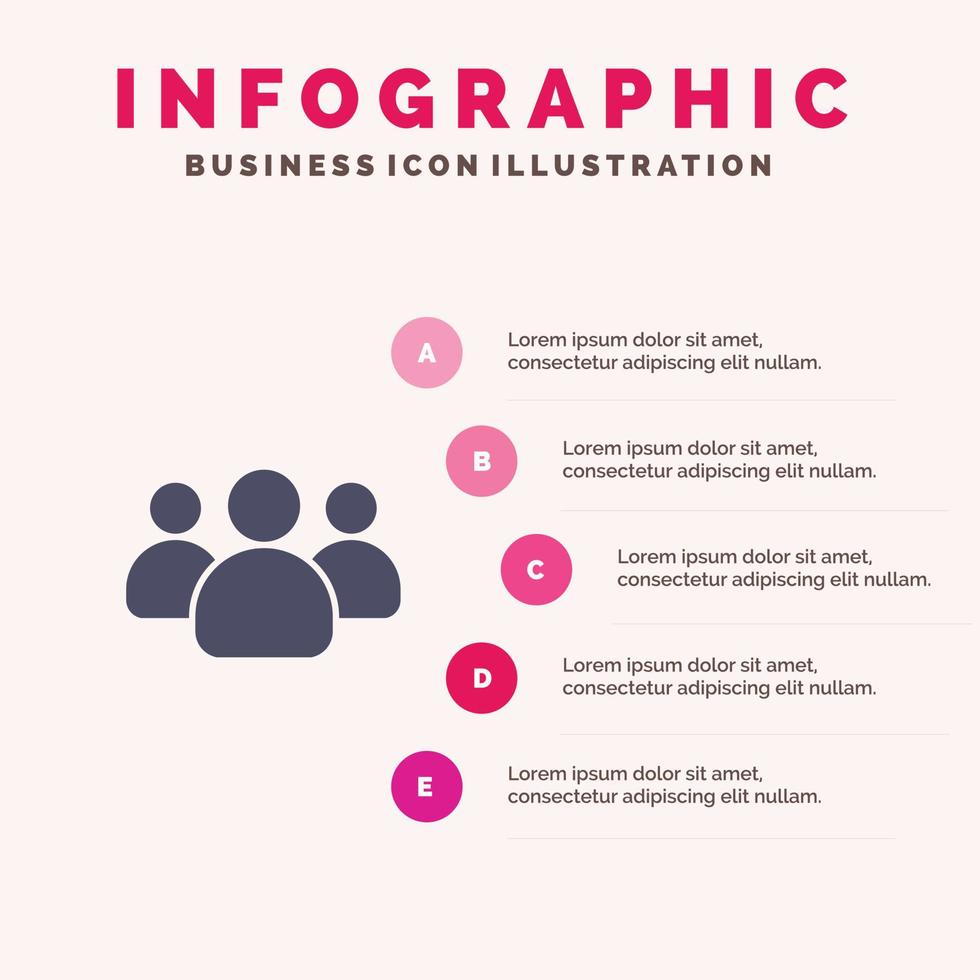 INFOGRAPHIC
BUSINESS ICON ILLUSTRATION

A
Lorem ipsum dolor sit amet, consectetur adipiscing elit nullam.

B
Lorem ipsum dolor sit amet, consectetur adipiscing elit nullam.

C
Lorem ipsum dolor sit amet, consectetur adipiscing elit nullam.

D
Lorem ipsum dolor sit amet, consectetur adipiscing elit nullam.

E
Lorem ipsum dolor sit amet, consectetur adipiscing elit nullam.