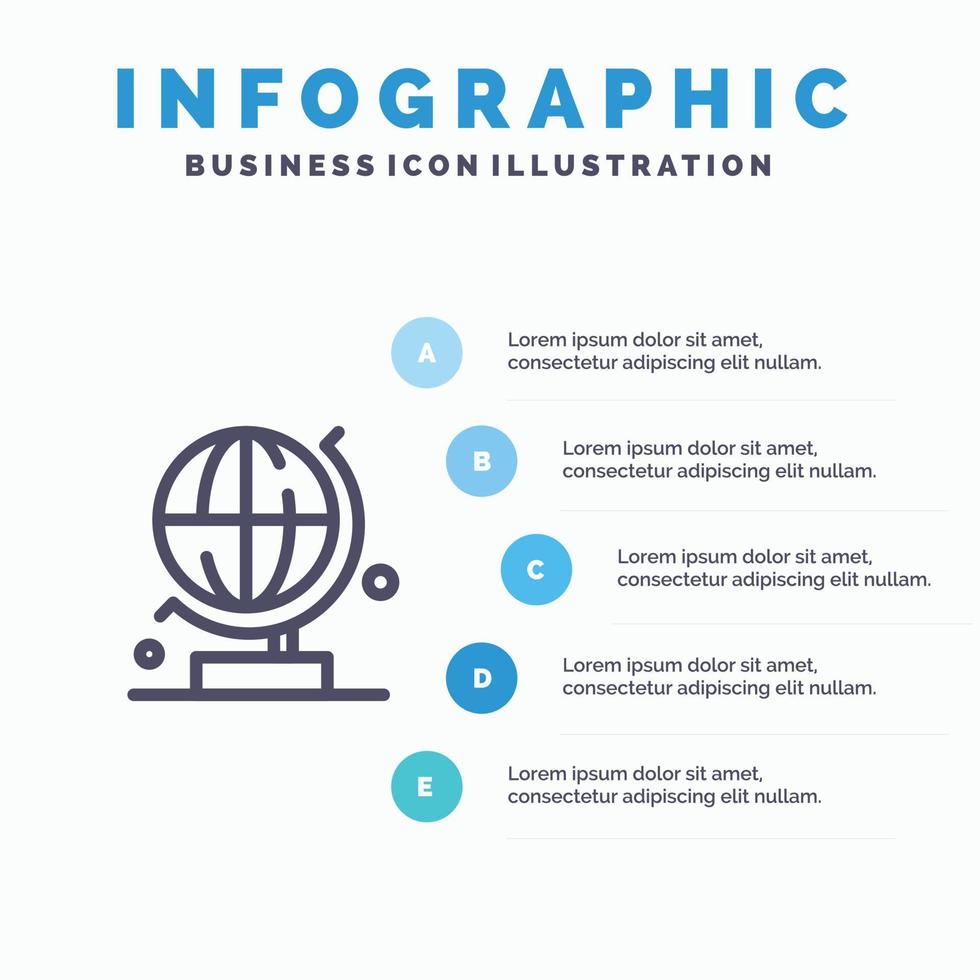 INFOGRAPHIC
BUSINESS ICON ILLUSTRATION

A
Lorem ipsum dolor sit amet, consectetur adipiscing elit nullam.

B
Lorem ipsum dolor sit amet, consectetur adipiscing elit nullam.

C
Lorem ipsum dolor sit amet, consectetur adipiscing elit nullam.

D
Lorem ipsum dolor sit amet, consectetur adipiscing elit nullam.

E
Lorem ipsum dolor sit amet, consectetur adipiscing elit nullam.