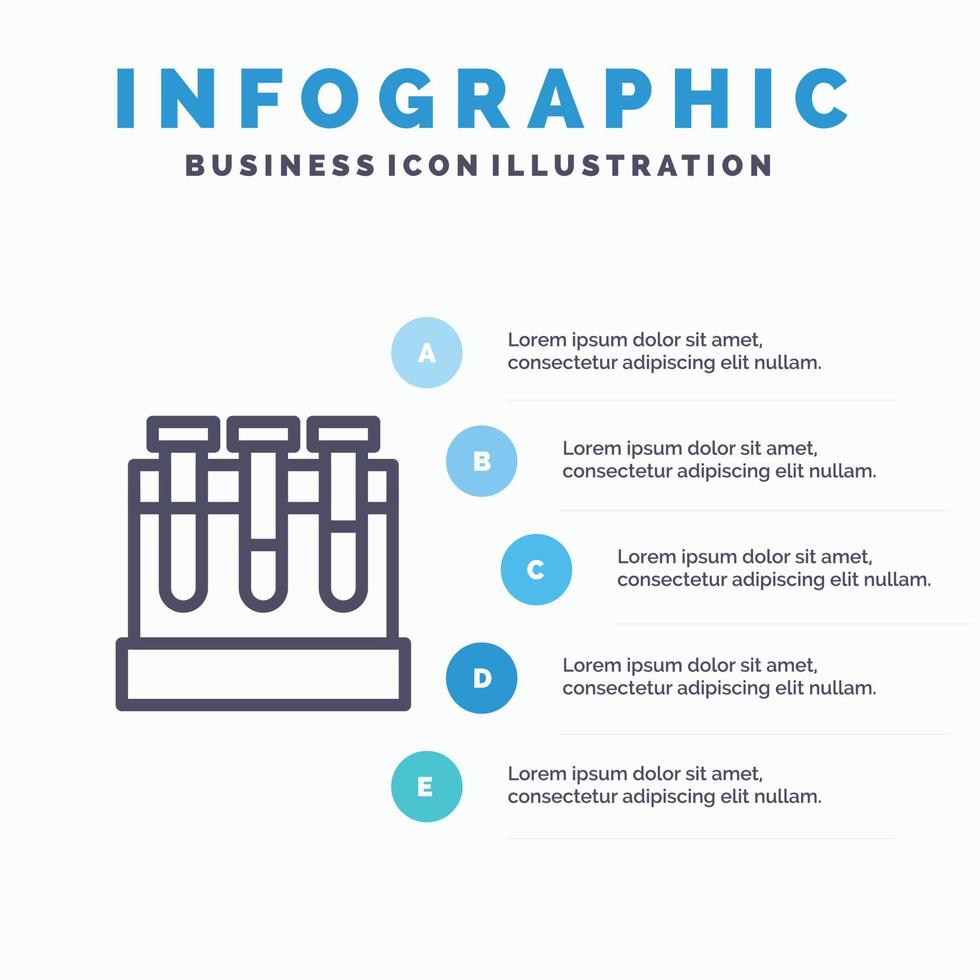 INFOGRAPHIC
BUSINESS ICON ILLUSTRATION

A
Lorem ipsum dolor sit amet, consectetur adipiscing elit nullam.

B
Lorem ipsum dolor sit amet, consectetur adipiscing elit nullam.

C
Lorem ipsum dolor sit amet, consectetur adipiscing elit nullam.

D
Lorem ipsum dolor sit amet, consectetur adipiscing elit nullam.

E
Lorem ipsum dolor sit amet, consectetur adipiscing elit nullam.