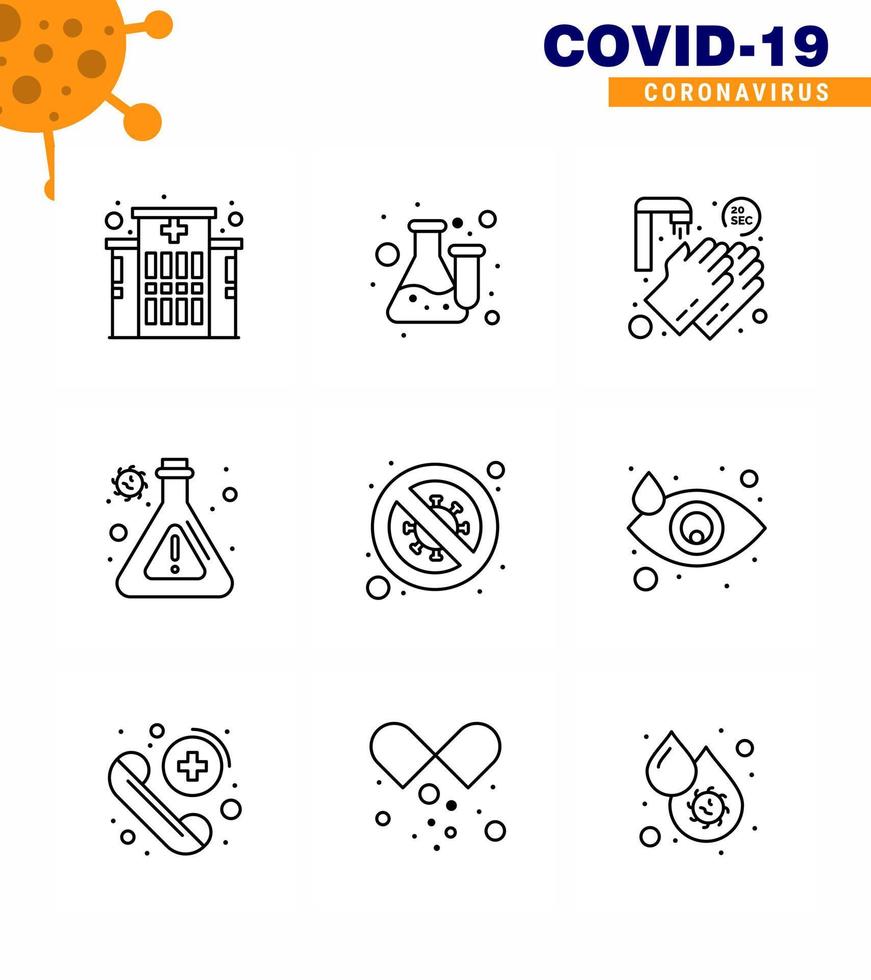 COVID-19
CORONAVIRUS

20 SEC