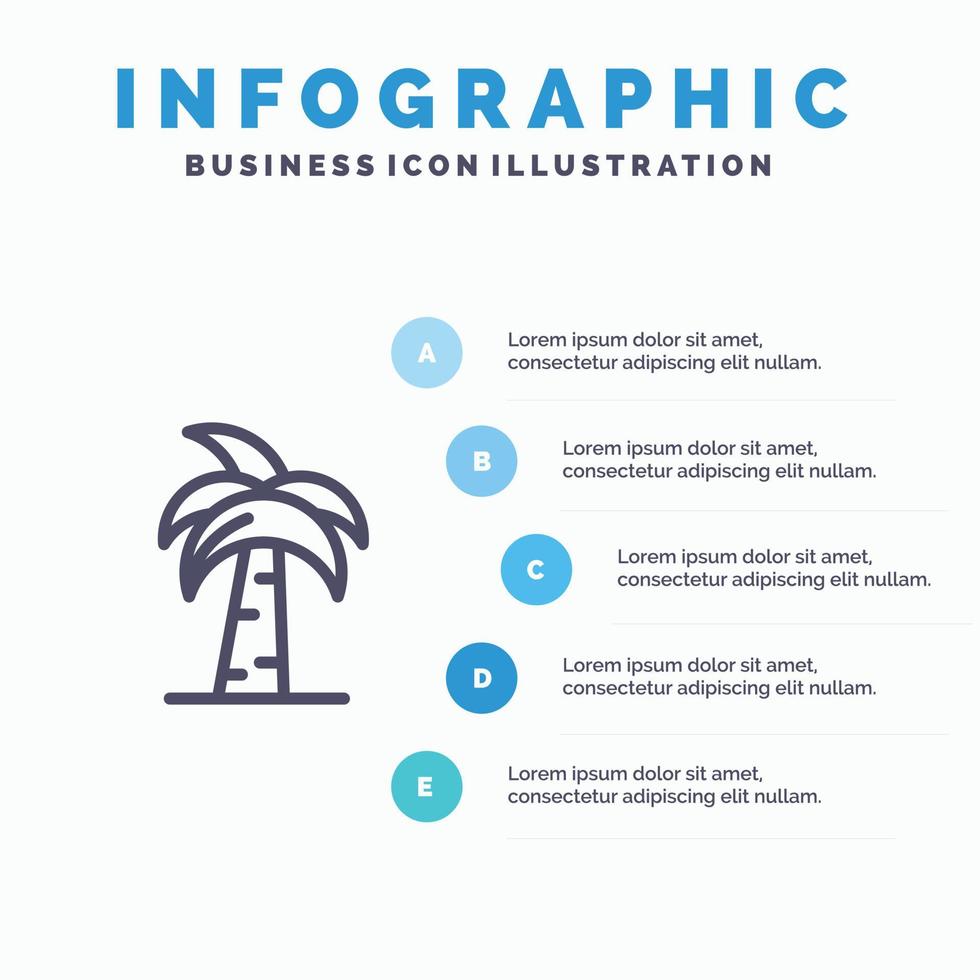 INFOGRAPHIC
BUSINESS ICON ILLUSTRATION

A
Lorem ipsum dolor sit amet, consectetur adipiscing elit nullam.

B
Lorem ipsum dolor sit amet, consectetur adipiscing elit nullam.

C
Lorem ipsum dolor sit amet, consectetur adipiscing elit nullam.

D
Lorem ipsum dolor sit amet, consectetur adipiscing elit nullam.

E
Lorem ipsum dolor sit amet, consectetur adipiscing elit nullam.