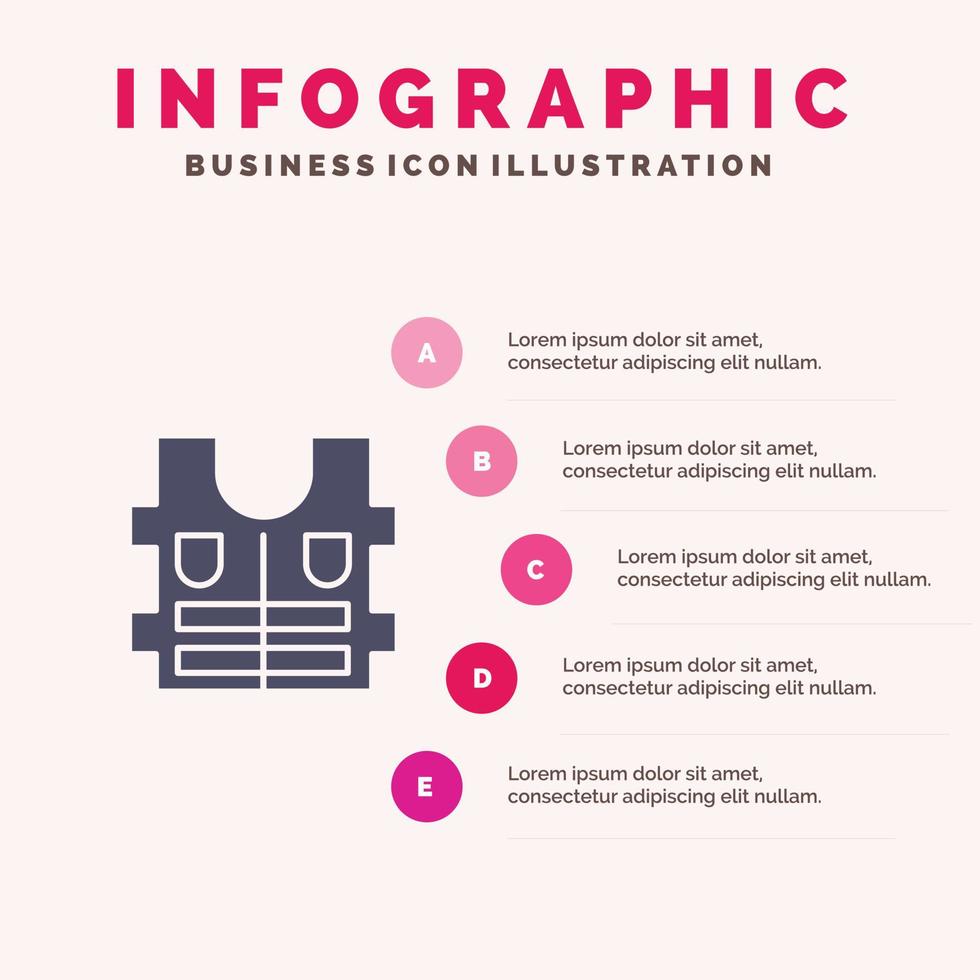 INFOGRAPHIC

BUSINESS ICON ILLUSTRATION

A

Lorem ipsum dolor sit amet, consectetur adipiscing elit nullam.

B

Lorem ipsum dolor sit amet, consectetur adipiscing elit nullam.

C

Lorem ipsum dolor sit amet, consectetur adipiscing elit nullam.

D

Lorem ipsum dolor sit amet, consectetur adipiscing elit nullam.

E

Lorem ipsum dolor sit amet, consectetur adipiscing elit nullam.