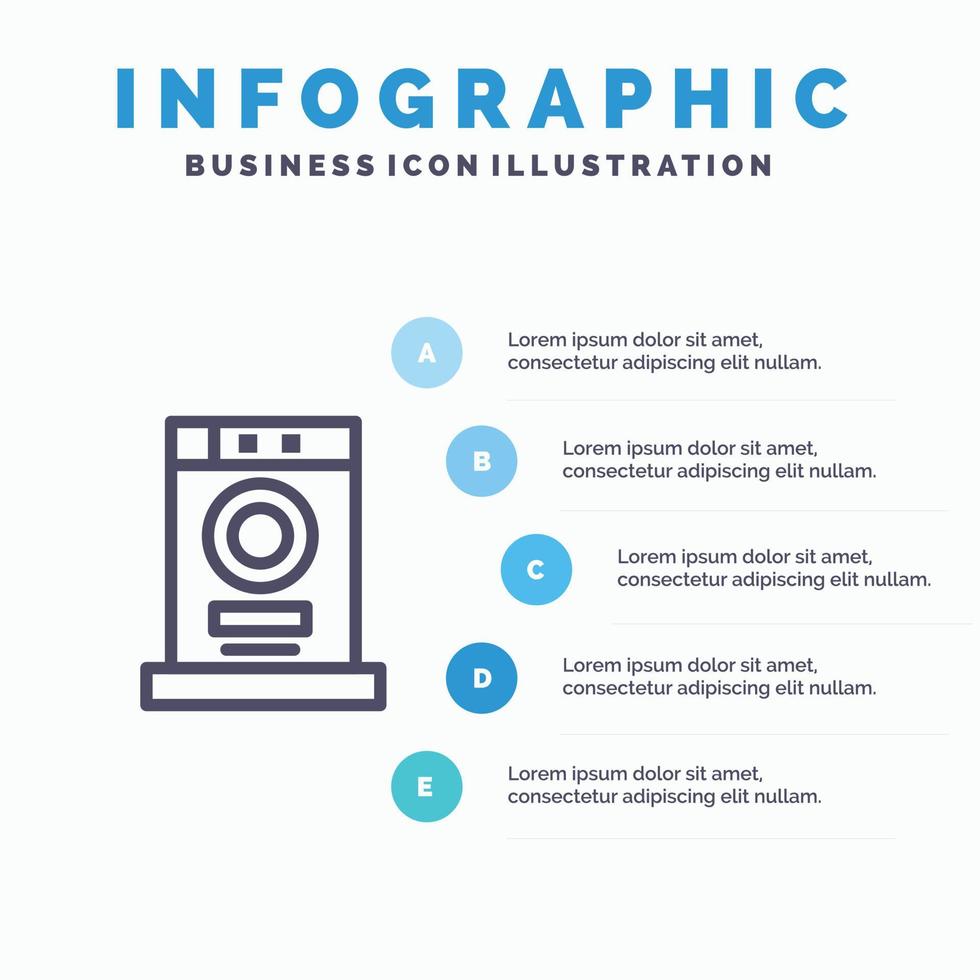 INFOGRAPHIC
BUSINESS ICON ILLUSTRATION

A
Lorem ipsum dolor sit amet, consectetur adipiscing elit nullam.

B
Lorem ipsum dolor sit amet, consectetur adipiscing elit nullam.

C
Lorem ipsum dolor sit amet, consectetur adipiscing elit nullam.

D
Lorem ipsum dolor sit amet, consectetur adipiscing elit nullam.

E
Lorem ipsum dolor sit amet, consectetur adipiscing elit nullam.