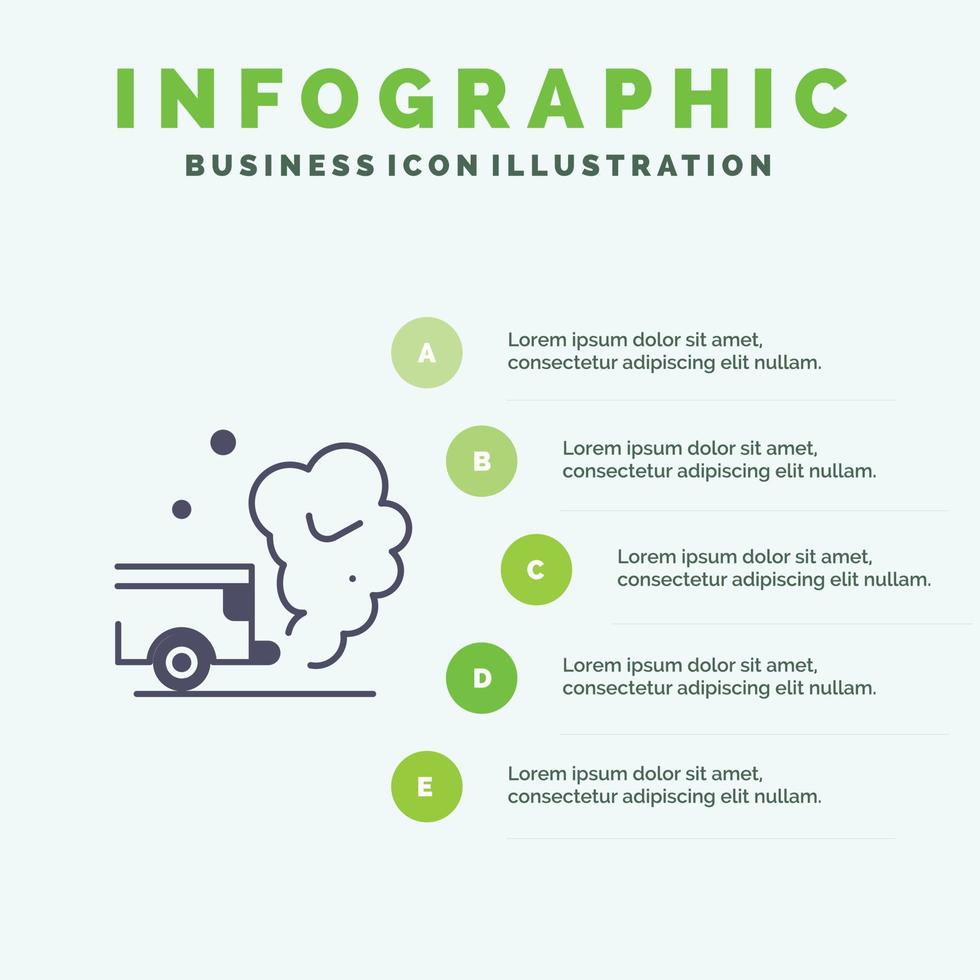 INFOGRAPHIC
BUSINESS ICON ILLUSTRATION

A
Lorem ipsum dolor sit amet, consectetur adipiscing elit nullam.

B
Lorem ipsum dolor sit amet, consectetur adipiscing elit nullam.

C
Lorem ipsum dolor sit amet, consectetur adipiscing elit nullam.

D
Lorem ipsum dolor sit amet, consectetur adipiscing elit nullam.

E
Lorem ipsum dolor sit amet, consectetur adipiscing elit nullam.