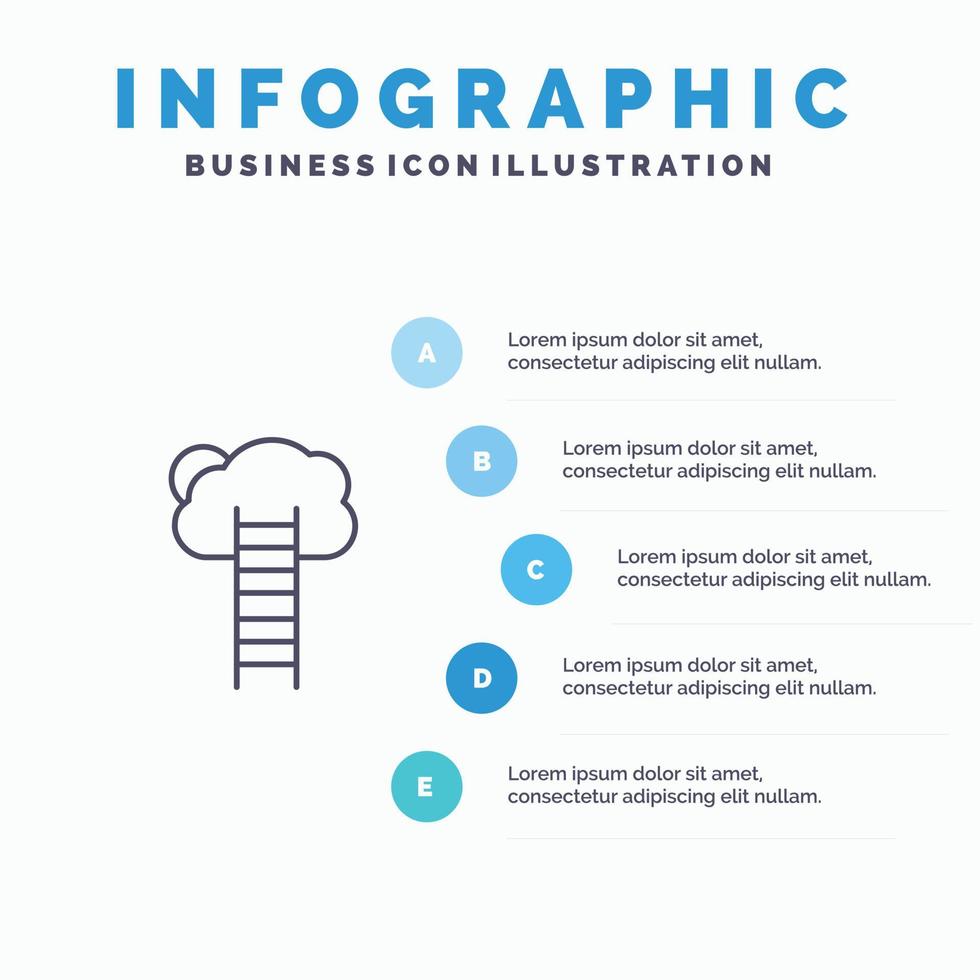 INFOGRAPHIC
BUSINESS ICON ILLUSTRATION

A
Lorem ipsum dolor sit amet, consectetur adipiscing elit nullam.

B
Lorem ipsum dolor sit amet, consectetur adipiscing elit nullam.

C
Lorem ipsum dolor sit amet, consectetur adipiscing elit nullam.

D
Lorem ipsum dolor sit amet, consectetur adipiscing elit nullam.

E
Lorem ipsum dolor sit amet, consectetur adipiscing elit nullam.