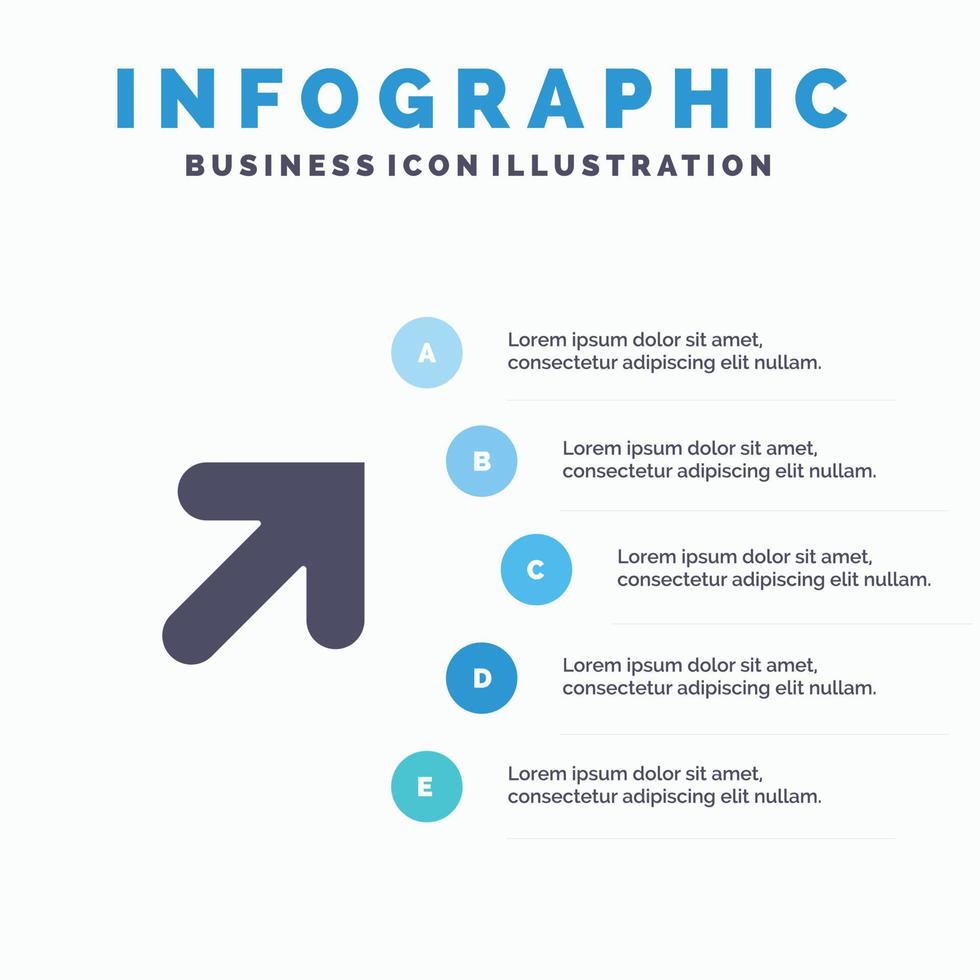 INFOGRAPHIC
BUSINESS ICON ILLUSTRATION

A
Lorem ipsum dolor sit amet, consectetur adipiscing elit nullam.

B
Lorem ipsum dolor sit amet, consectetur adipiscing elit nullam.

C
Lorem ipsum dolor sit amet, consectetur adipiscing elit nullam.

D
Lorem ipsum dolor sit amet, consectetur adipiscing elit nullam.

E
Lorem ipsum dolor sit amet, consectetur adipiscing elit nullam.