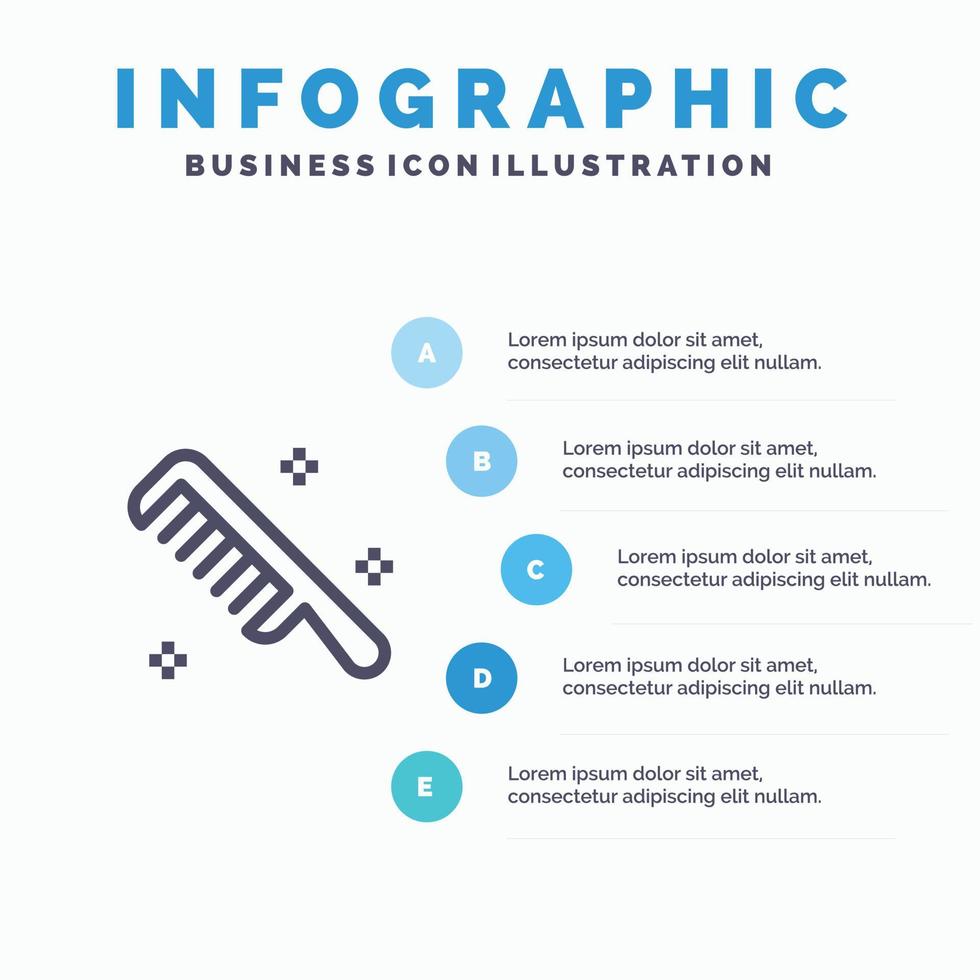 INFOGRAPHIC
BUSINESS ICON ILLUSTRATION

A
Lorem ipsum dolor sit amet, consectetur adipiscing elit nullam.

B
Lorem ipsum dolor sit amet, consectetur adipiscing elit nullam.

C
Lorem ipsum dolor sit amet, consectetur adipiscing elit nullam.

D
Lorem ipsum dolor sit amet, consectetur adipiscing elit nullam.

E
Lorem ipsum dolor sit amet, consectetur adipiscing elit nullam.