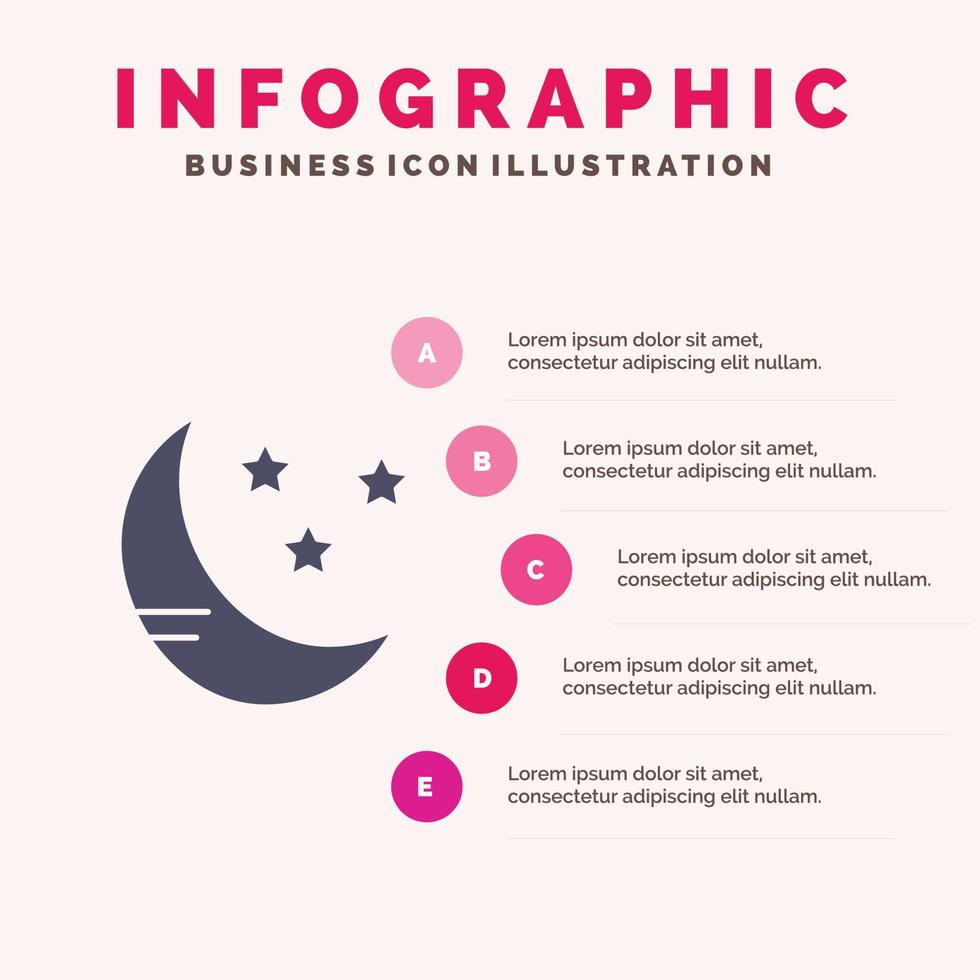 INFOGRAPHIC
BUSINESS ICON ILLUSTRATION

A
Lorem ipsum dolor sit amet, consectetur adipiscing elit nullam.

B
Lorem ipsum dolor sit amet, consectetur adipiscing elit nullam.

C
Lorem ipsum dolor sit amet, consectetur adipiscing elit nullam.

D
Lorem ipsum dolor sit amet, consectetur adipiscing elit nullam.

E
Lorem ipsum dolor sit amet, consectetur adipiscing elit nullam.