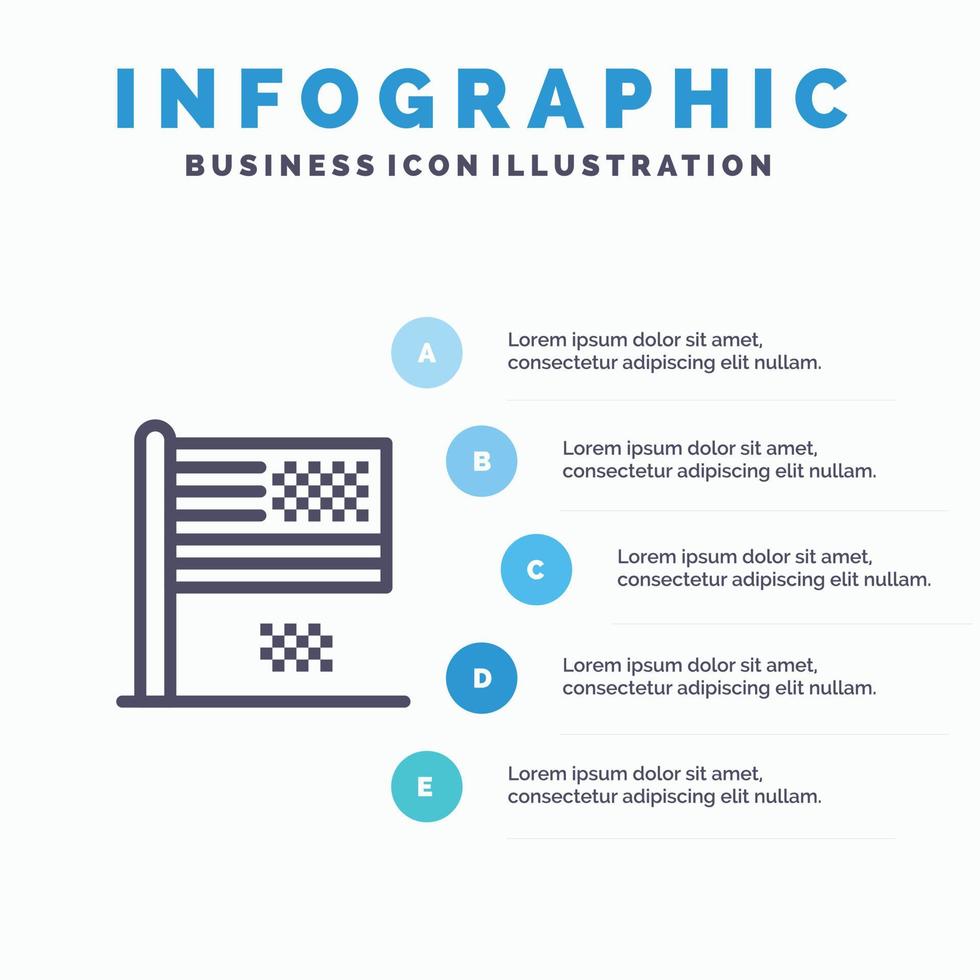 INFOGRAPHIC
BUSINESS ICON ILLUSTRATION

A
Lorem ipsum dolor sit amet, consectetur adipiscing elit nullam.

B
Lorem ipsum dolor sit amet, consectetur adipiscing elit nullam.

C
Lorem ipsum dolor sit amet, consectetur adipiscing elit nullam.

D
Lorem ipsum dolor sit amet, consectetur adipiscing elit nullam.

E
Lorem ipsum dolor sit amet, consectetur adipiscing elit nullam.