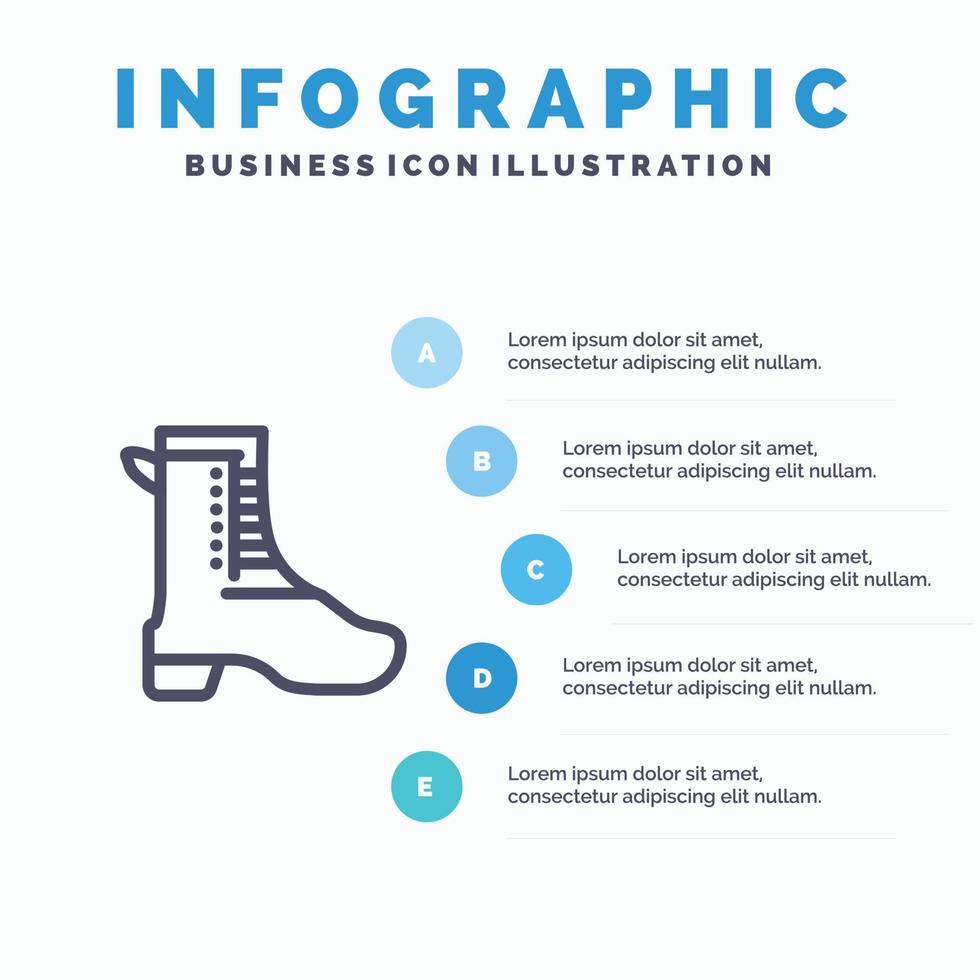 INFOGRAPHIC
BUSINESS ICON ILLUSTRATION

A
Lorem ipsum dolor sit amet, consectetur adipiscing elit nullam.

B
Lorem ipsum dolor sit amet, consectetur adipiscing elit nullam.

C
Lorem ipsum dolor sit amet, consectetur adipiscing elit nullam.

D
Lorem ipsum dolor sit amet, consectetur adipiscing elit nullam.

E
Lorem ipsum dolor sit amet, consectetur adipiscing elit nullam.