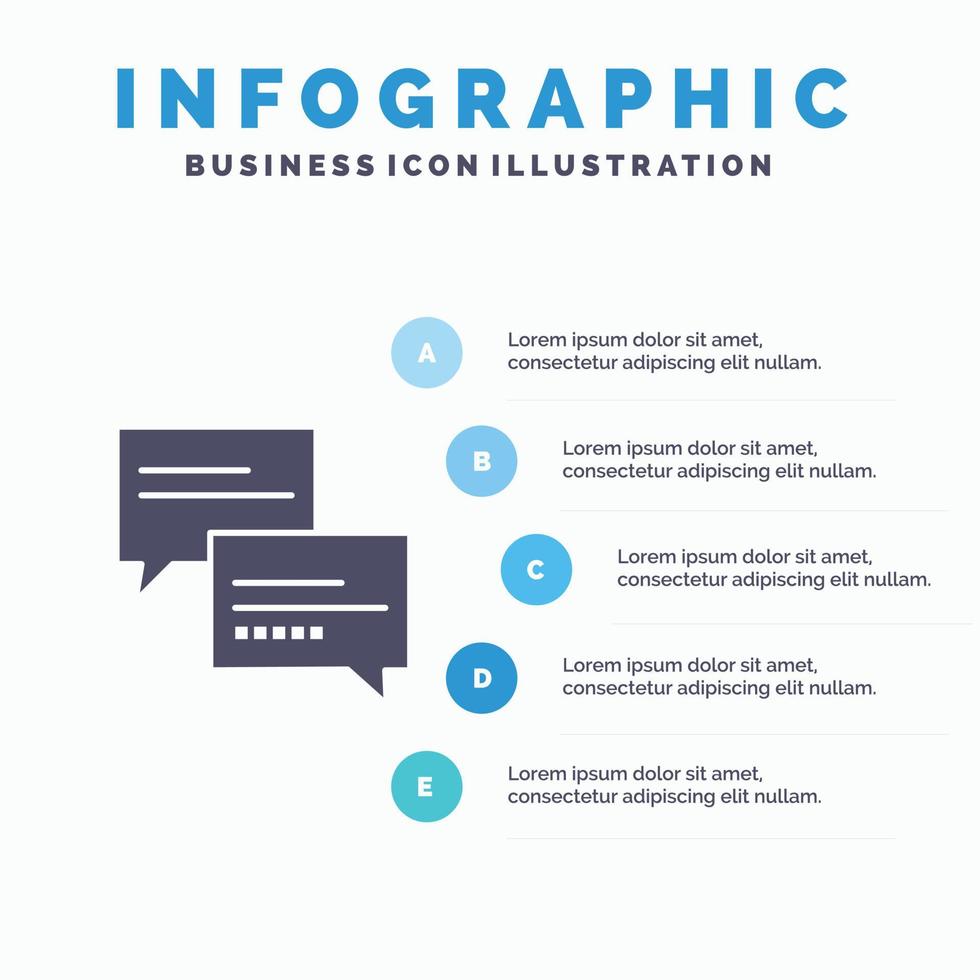 INFOGRAPHIC
BUSINESS ICON ILLUSTRATION

A
Lorem ipsum dolor sit amet, consectetur adipiscing elit nullam.

B
Lorem ipsum dolor sit amet, consectetur adipiscing elit nullam.

C
Lorem ipsum dolor sit amet, consectetur adipiscing elit nullam.

D
Lorem ipsum dolor sit amet, consectetur adipiscing elit nullam.

E
Lorem ipsum dolor sit amet, consectetur adipiscing elit nullam.