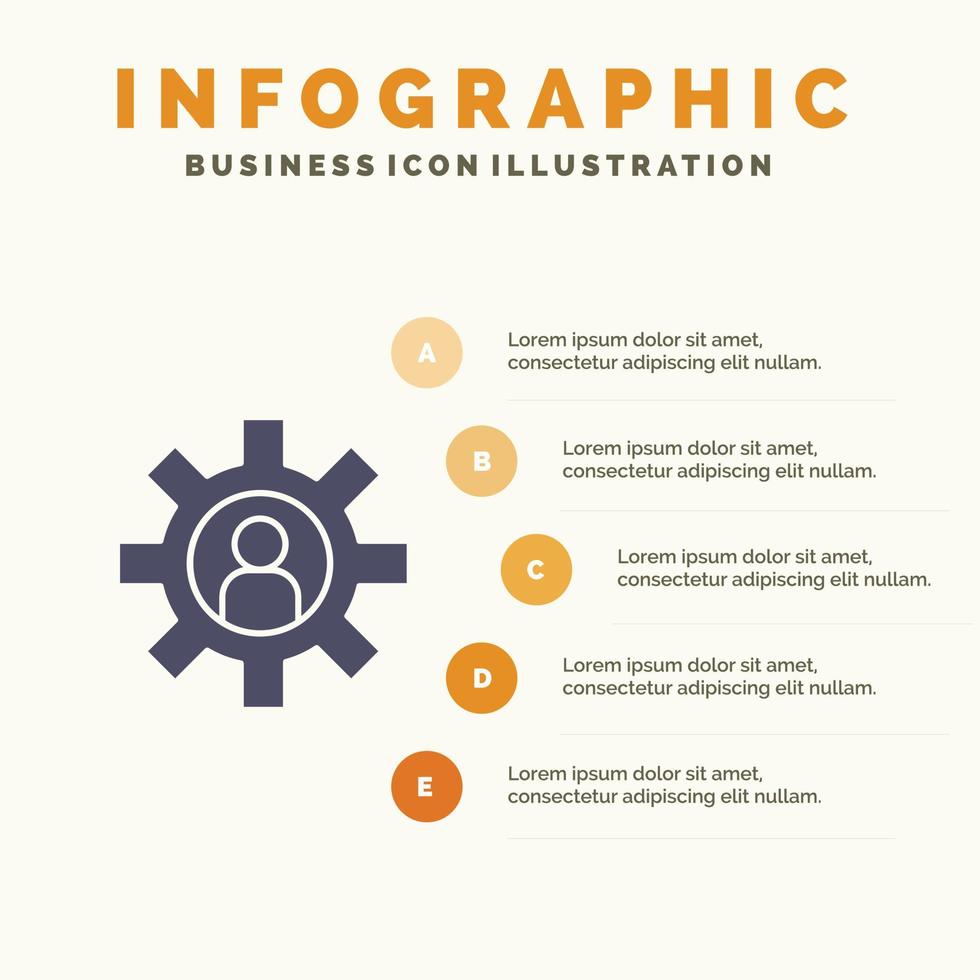 INFOGRAPHIC
BUSINESS ICON ILLUSTRATION

A
Lorem ipsum dolor sit amet, consectetur adipiscing elit nullam.

B
Lorem ipsum dolor sit amet, consectetur adipiscing elit nullam.

C
Lorem ipsum dolor sit amet, consectetur adipiscing elit nullam.

D
Lorem ipsum dolor sit amet, consectetur adipiscing elit nullam.

E
Lorem ipsum dolor sit amet, consectetur adipiscing elit nullam.