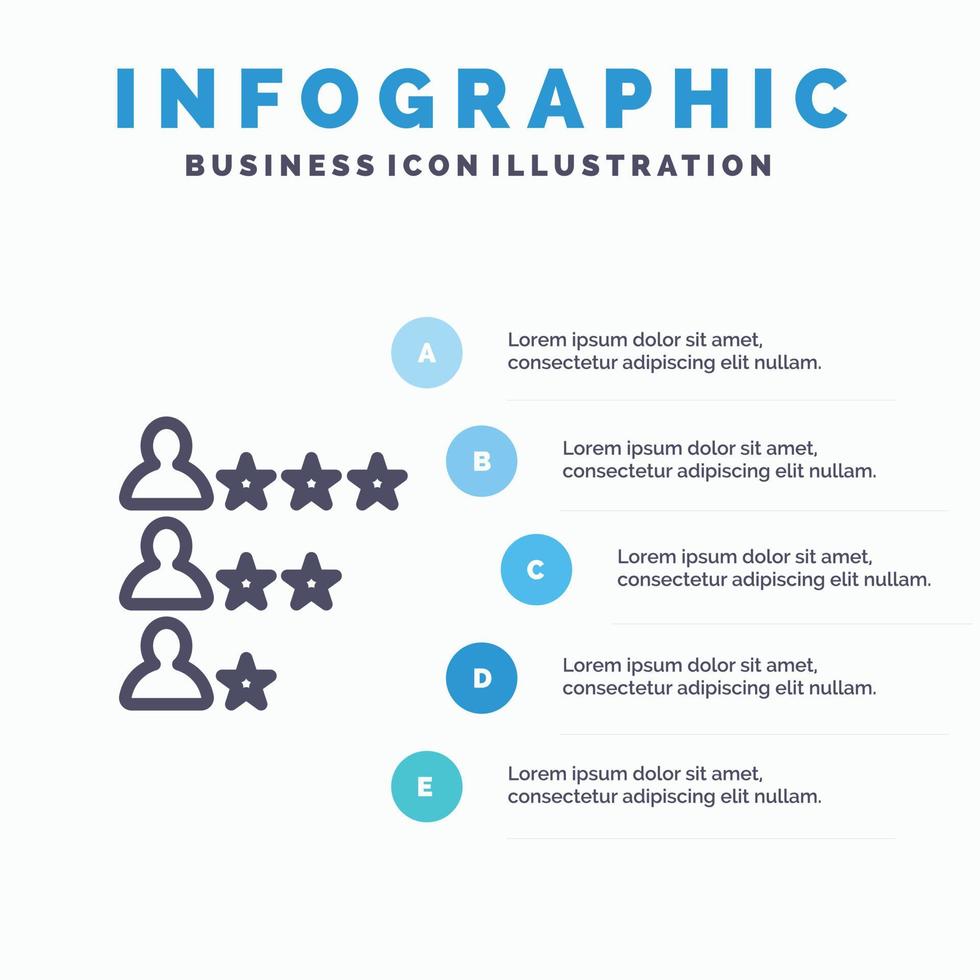 INFOGRAPHIC
BUSINESS ICON ILLUSTRATION

A
Lorem ipsum dolor sit amet, consectetur adipiscing elit nullam.

B
Lorem ipsum dolor sit amet, consectetur adipiscing elit nullam.

C
Lorem ipsum dolor sit amet, consectetur adipiscing elit nullam.

D
Lorem ipsum dolor sit amet, consectetur adipiscing elit nullam.

E
Lorem ipsum dolor sit amet, consectetur adipiscing elit nullam.