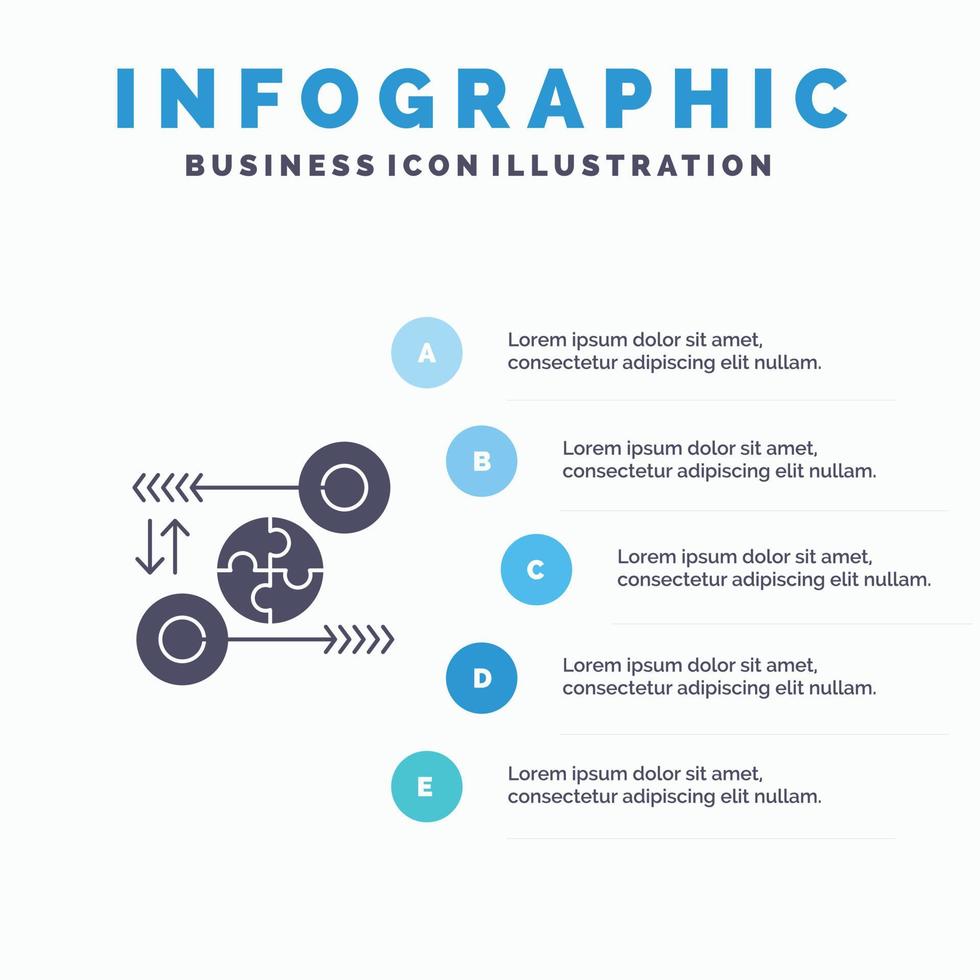 INFOGRAPHIC
BUSINESS ICON ILLUSTRATION

A
Lorem ipsum dolor sit amet, consectetur adipiscing elit nullam.

B
Lorem ipsum dolor sit amet, consectetur adipiscing elit nullam.

C
Lorem ipsum dolor sit amet, consectetur adipiscing elit nullam.

D
Lorem ipsum dolor sit amet, consectetur adipiscing elit nullam.

E
Lorem ipsum dolor sit amet, consectetur adipiscing elit nullam.