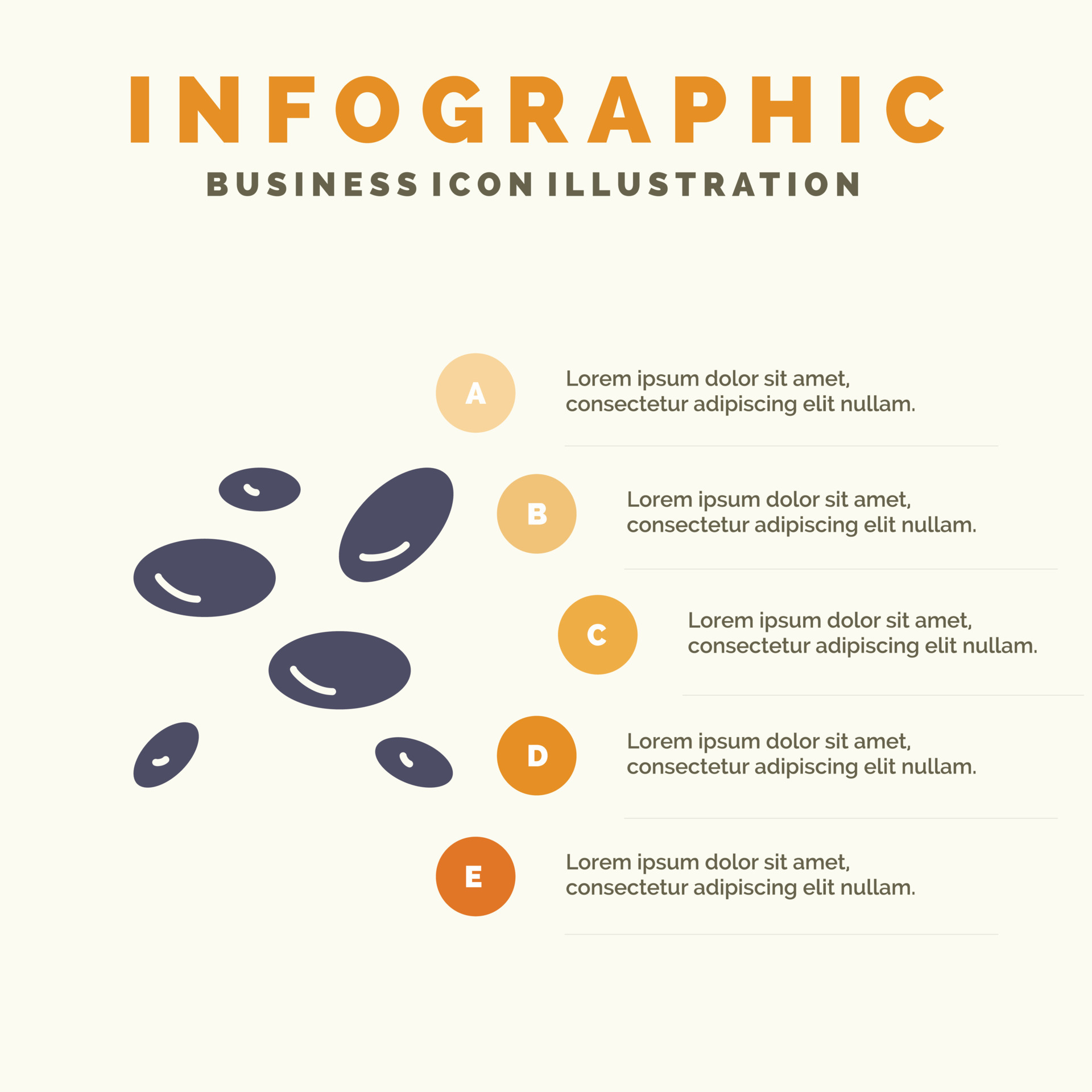 INFOGRAPHIC

BUSINESS ICON ILLUSTRATION

A

Lorem ipsum dolor sit amet, consectetur adipiscing elit nullam.

B

Lorem ipsum dolor sit amet, consectetur adipiscing elit nullam.

C

Lorem ipsum dolor sit amet, consectetur adipiscing elit nullam.

D

Lorem ipsum dolor sit amet, consectetur adipiscing elit nullam.

E

Lorem ipsum dolor sit amet, consectetur adipiscing elit nullam.