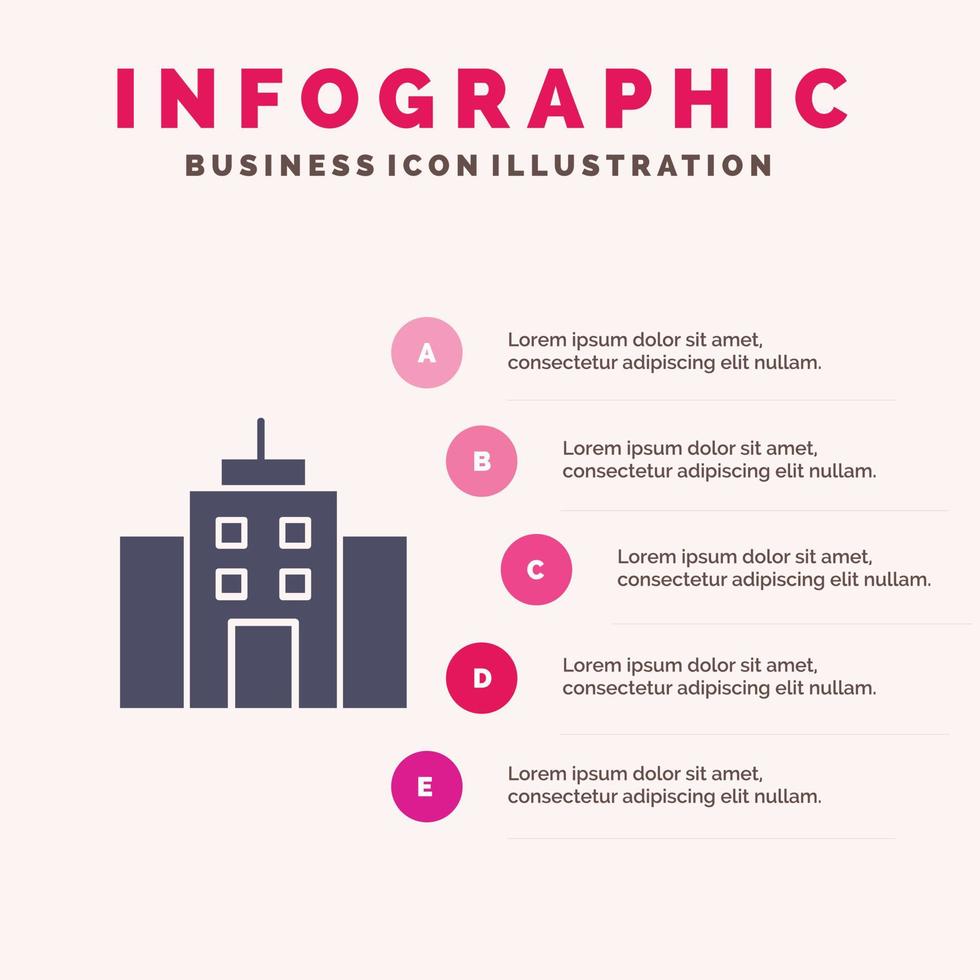 INFOGRAPHIC
BUSINESS ICON ILLUSTRATION

A
Lorem ipsum dolor sit amet, consectetur adipiscing elit nullam.

B
Lorem ipsum dolor sit amet, consectetur adipiscing elit nullam.

C
Lorem ipsum dolor sit amet, consectetur adipiscing elit nullam.

D
Lorem ipsum dolor sit amet, consectetur adipiscing elit nullam.

E
Lorem ipsum dolor sit amet, consectetur adipiscing elit nullam.