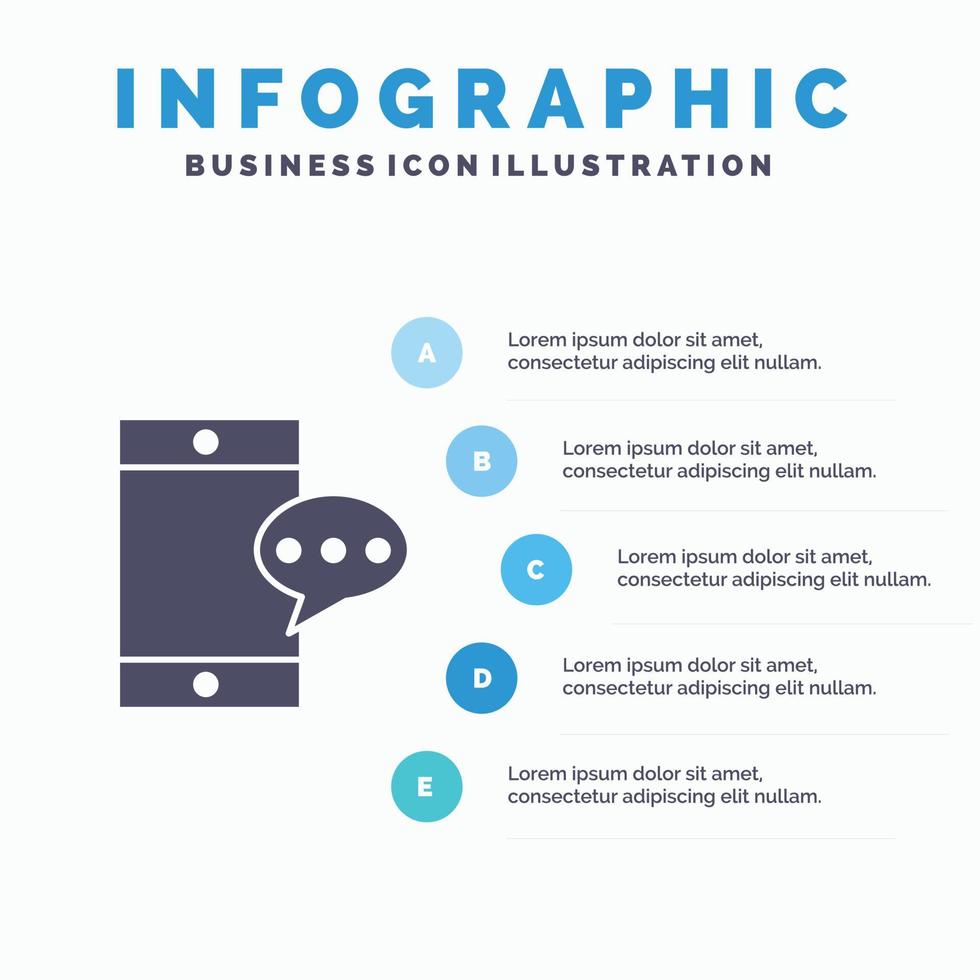 INFOGRAPHIC
BUSINESS ICON ILLUSTRATION

A
Lorem ipsum dolor sit amet, consectetur adipiscing elit nullam.

B
Lorem ipsum dolor sit amet, consectetur adipiscing elit nullam.

C
Lorem ipsum dolor sit amet, consectetur adipiscing elit nullam.

D
Lorem ipsum dolor sit amet, consectetur adipiscing elit nullam.

E
Lorem ipsum dolor sit amet, consectetur adipiscing elit nullam.