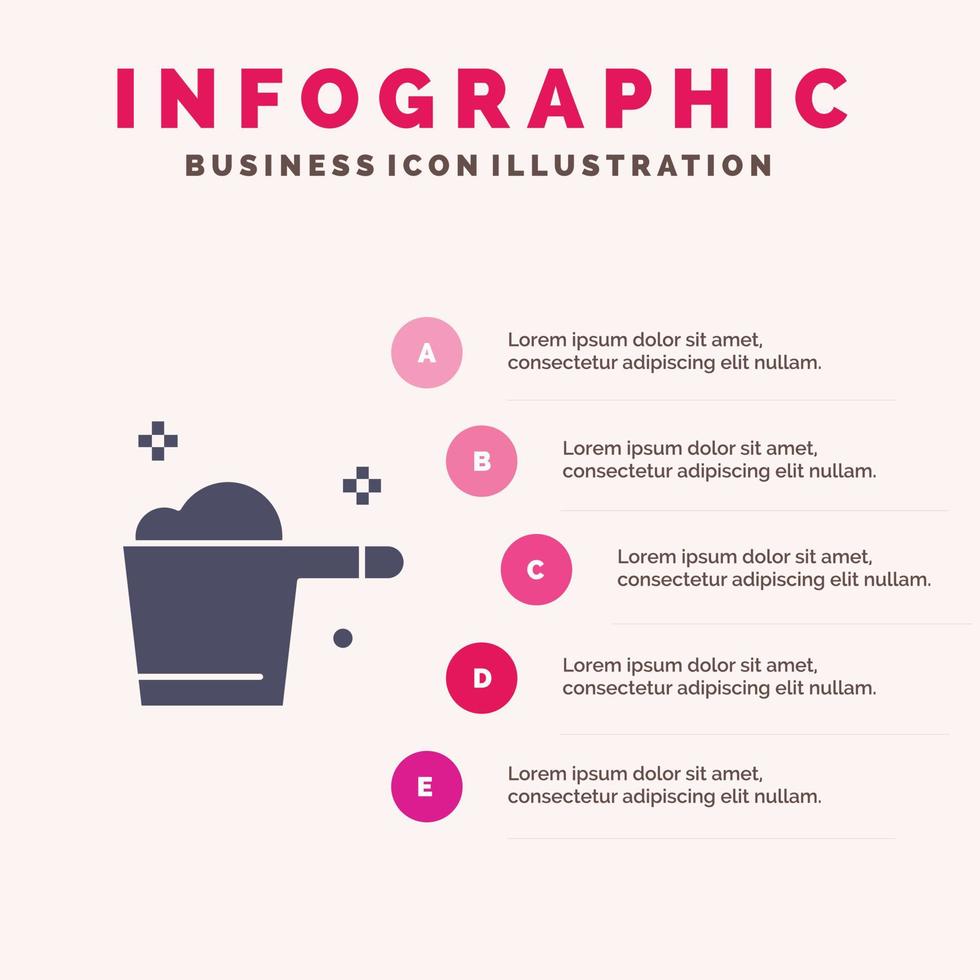 INFOGRAPHIC
BUSINESS ICON ILLUSTRATION

A
Lorem ipsum dolor sit amet, consectetur adipiscing elit nullam.

B
Lorem ipsum dolor sit amet, consectetur adipiscing elit nullam.

C
Lorem ipsum dolor sit amet, consectetur adipiscing elit nullam.

D
Lorem ipsum dolor sit amet, consectetur adipiscing elit nullam.

E
Lorem ipsum dolor sit amet, consectetur adipiscing elit nullam.