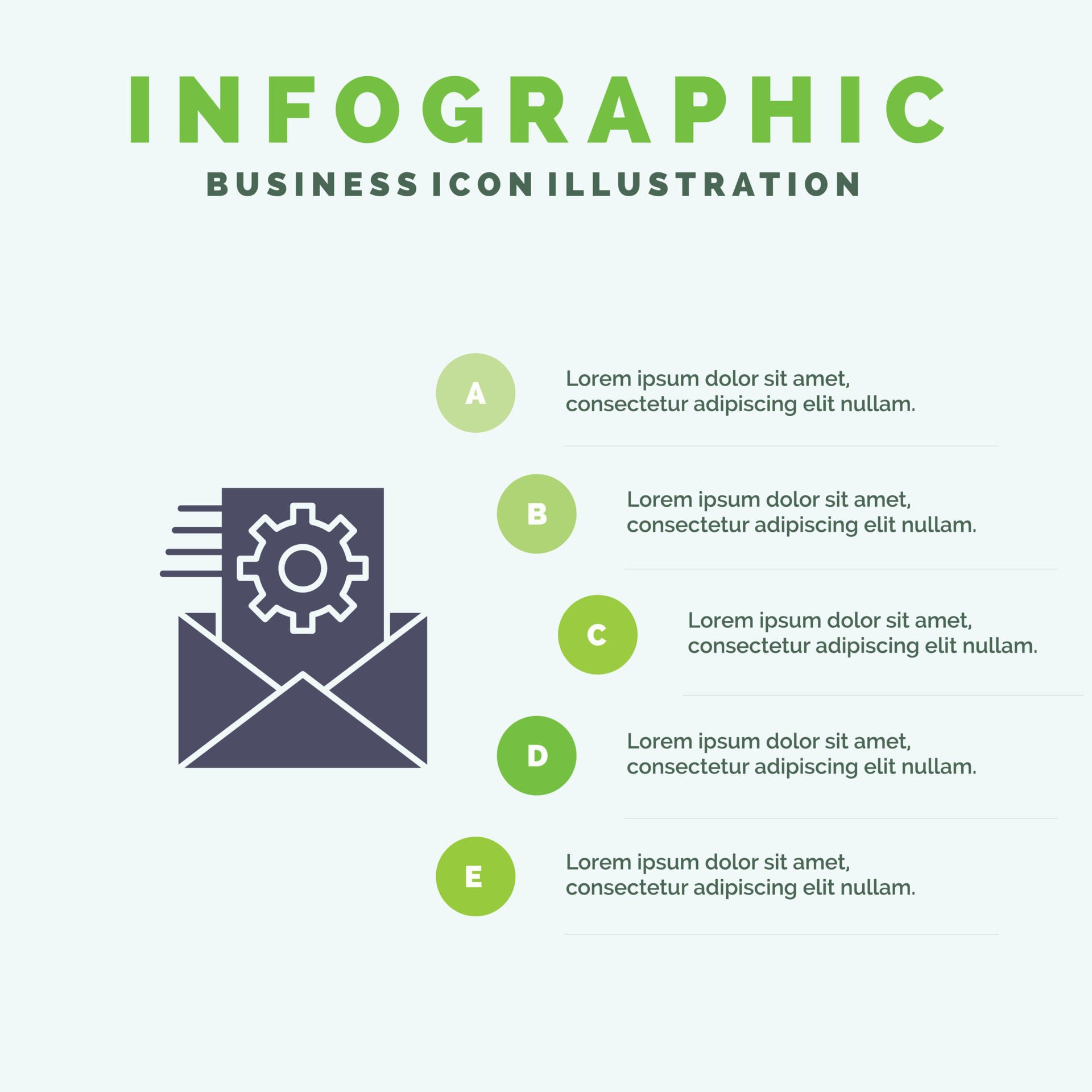 INFOGRAPHIC

BUSINESS ICON ILLUSTRATION

A

Lorem ipsum dolor sit amet, consectetur adipiscing elit nullam.

B

Lorem ipsum dolor sit amet, consectetur adipiscing elit nullam.

C

Lorem ipsum dolor sit amet, consectetur adipiscing elit nullam.

D

Lorem ipsum dolor sit amet, consectetur adipiscing elit nullam.

E

Lorem ipsum dolor sit amet, consectetur adipiscing elit nullam.