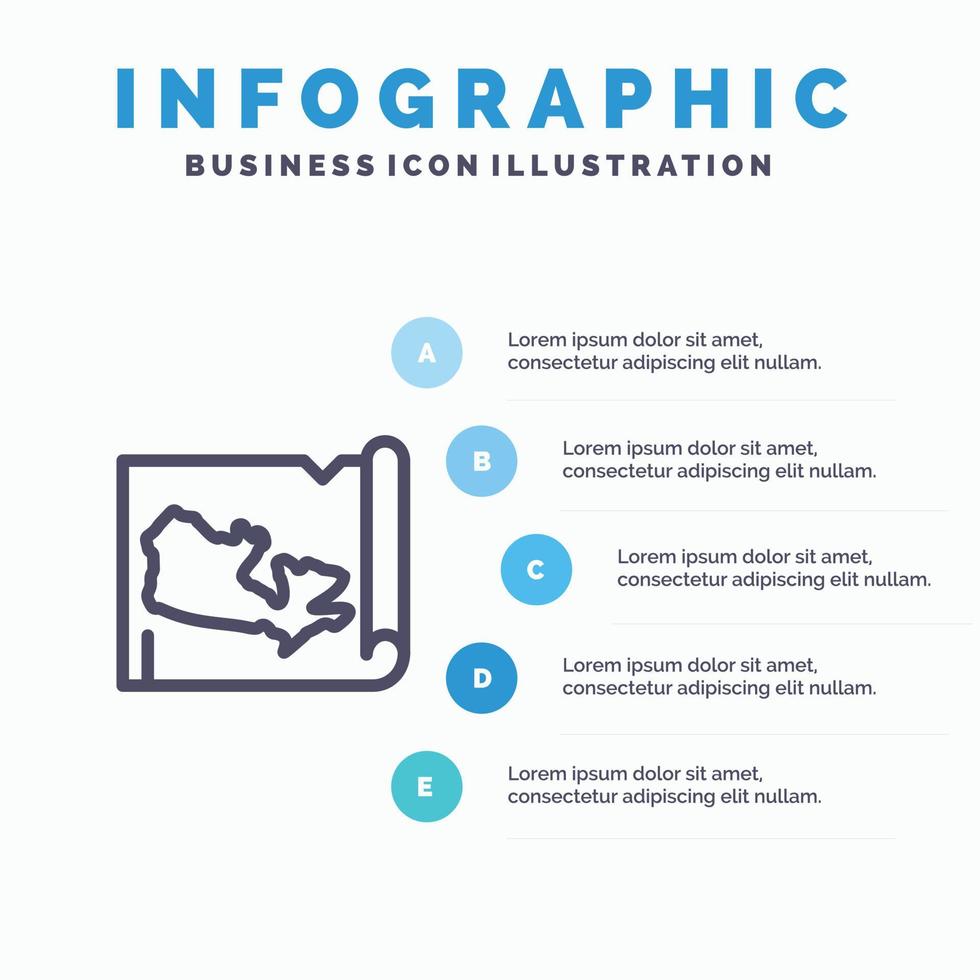 INFOGRAPHIC
BUSINESS ICON ILLUSTRATION

A
Lorem ipsum dolor sit amet, consectetur adipiscing elit nullam.

B
Lorem ipsum dolor sit amet, consectetur adipiscing elit nullam.

C
Lorem ipsum dolor sit amet, consectetur adipiscing elit nullam.

D
Lorem ipsum dolor sit amet, consectetur adipiscing elit nullam.

E
Lorem ipsum dolor sit amet, consectetur adipiscing elit nullam.