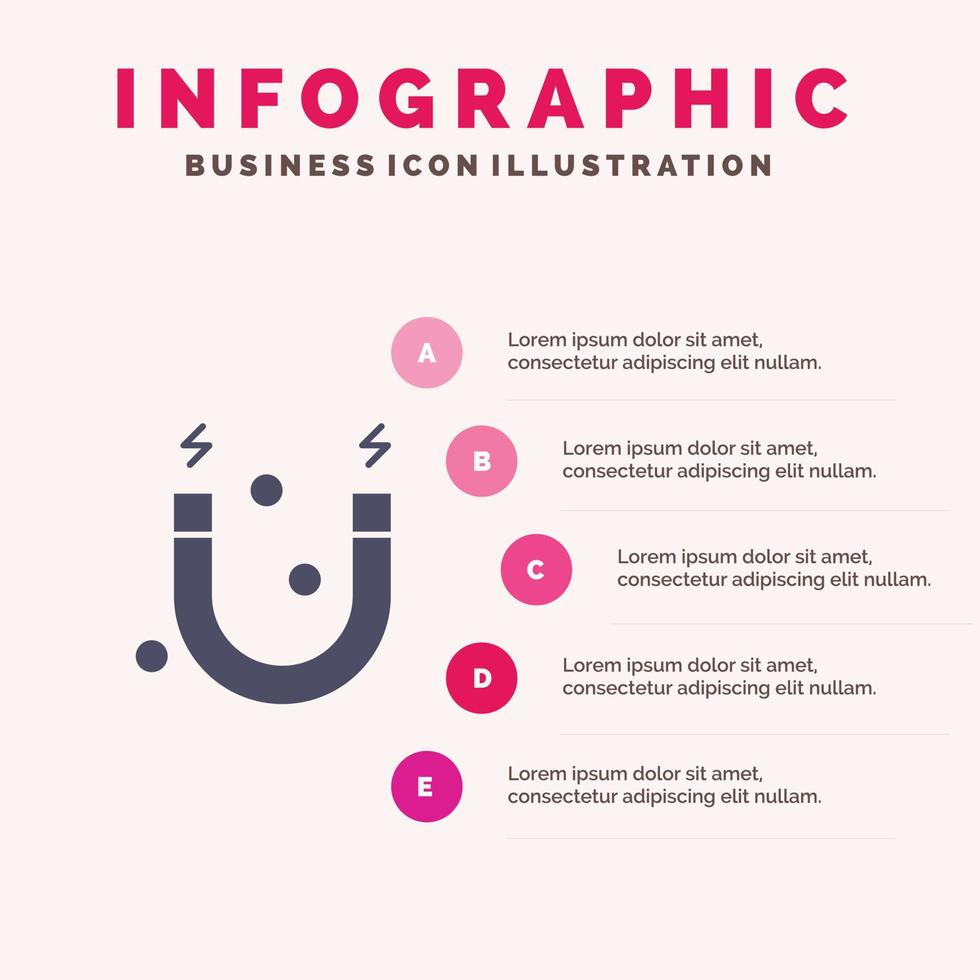 INFOGRAPHIC
BUSINESS ICON ILLUSTRATION

A
Lorem ipsum dolor sit amet, consectetur adipiscing elit nullam.

B
Lorem ipsum dolor sit amet, consectetur adipiscing elit nullam.

C
Lorem ipsum dolor sit amet, consectetur adipiscing elit nullam.

D
Lorem ipsum dolor sit amet, consectetur adipiscing elit nullam.

E
Lorem ipsum dolor sit amet, consectetur adipiscing elit nullam.