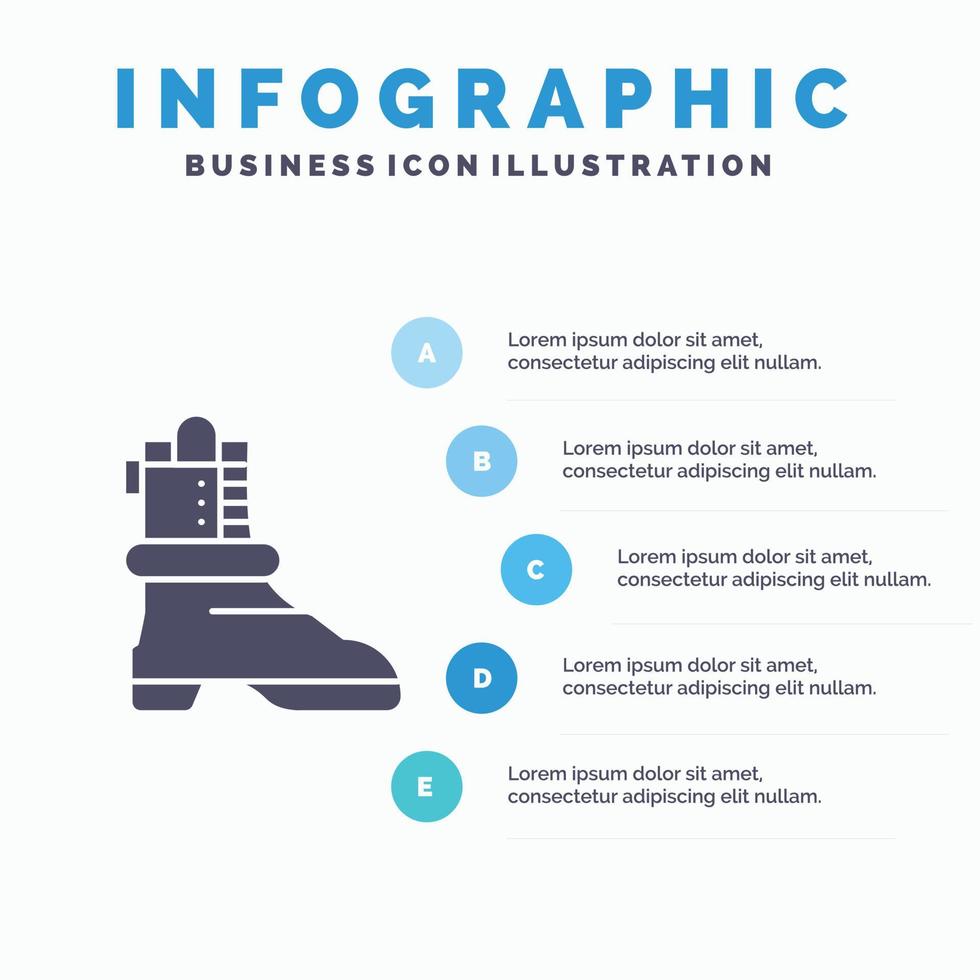 INFOGRAPHIC
BUSINESS ICON ILLUSTRATION

A
Lorem ipsum dolor sit amet, consectetur adipiscing elit nullam.

B
Lorem ipsum dolor sit amet, consectetur adipiscing elit nullam.

C
Lorem ipsum dolor sit amet, consectetur adipiscing elit nullam.

D
Lorem ipsum dolor sit amet, consectetur adipiscing elit nullam.

E
Lorem ipsum dolor sit amet, consectetur adipiscing elit nullam.