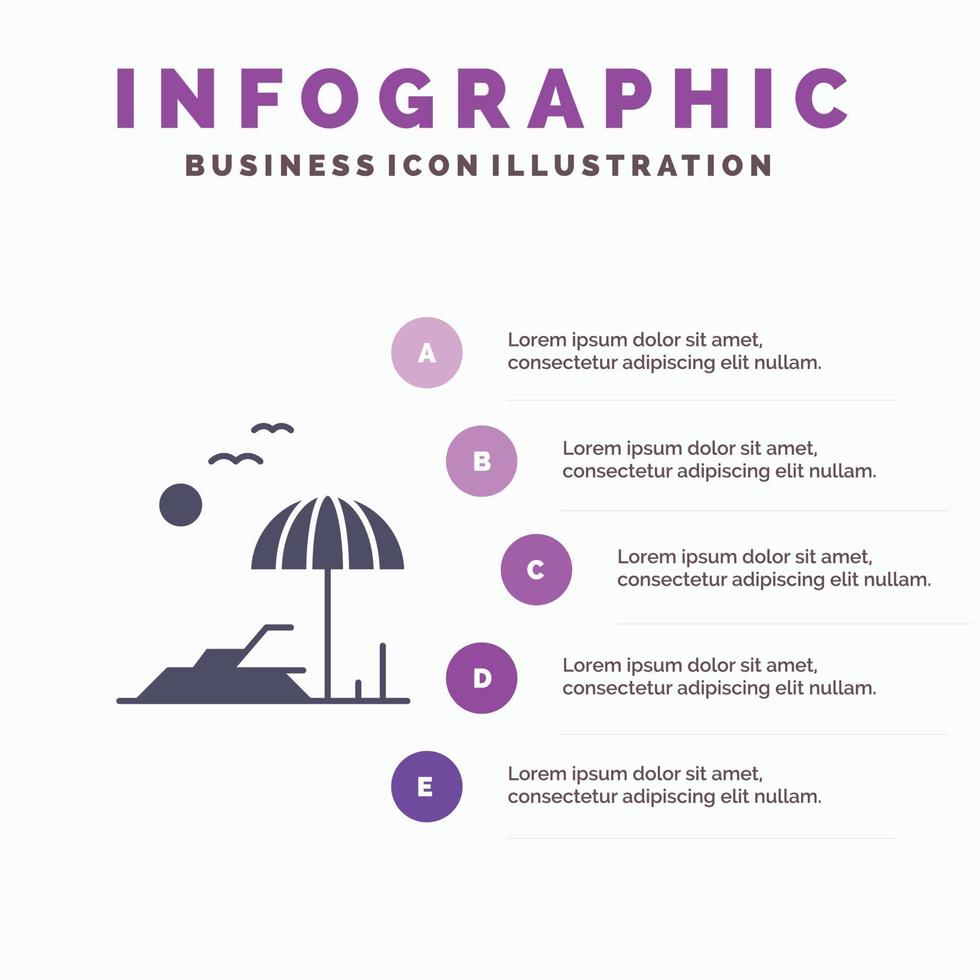 INFOGRAPHIC
BUSINESS ICON ILLUSTRATION

A
Lorem ipsum dolor sit amet, consectetur adipiscing elit nullam.

B
Lorem ipsum dolor sit amet, consectetur adipiscing elit nullam.

C
Lorem ipsum dolor sit amet, consectetur adipiscing elit nullam.

D
Lorem ipsum dolor sit amet, consectetur adipiscing elit nullam.

E
Lorem ipsum dolor sit amet, consectetur adipiscing elit nullam.