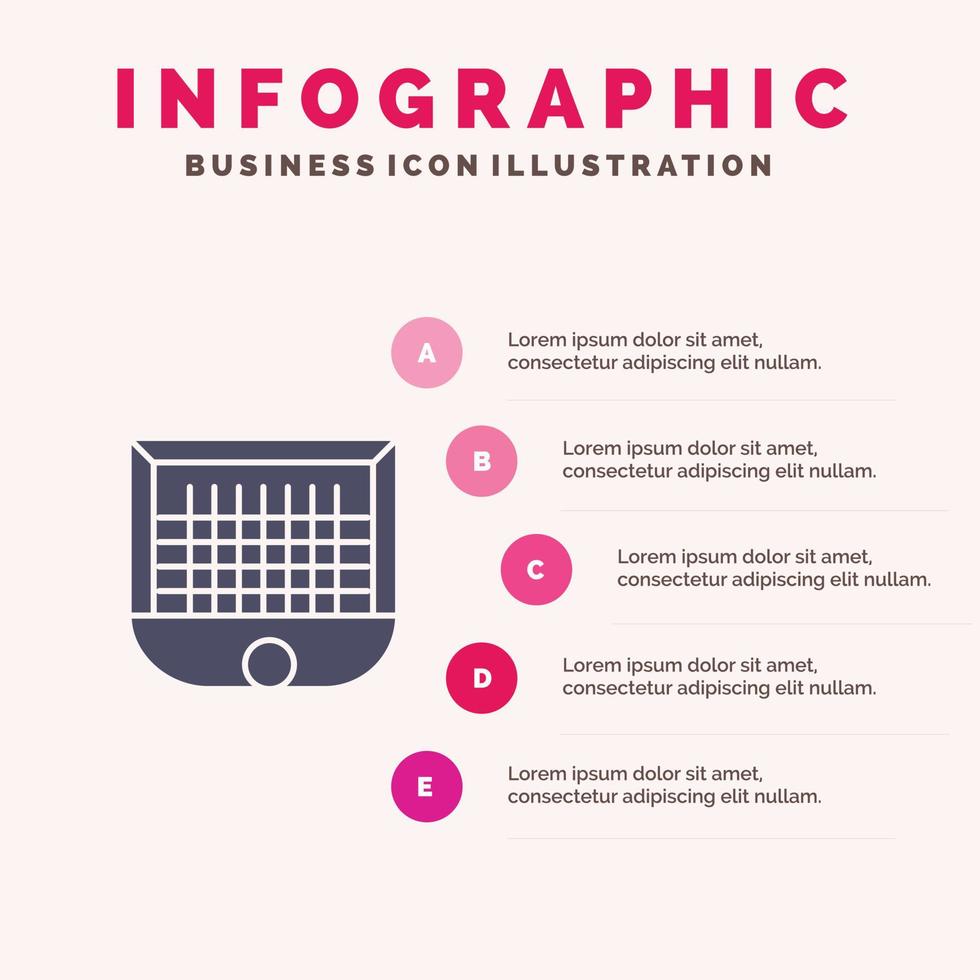 INFOGRAPHIC
BUSINESS ICON ILLUSTRATION

A
Lorem ipsum dolor sit amet, consectetur adipiscing elit nullam.

B
Lorem ipsum dolor sit amet, consectetur adipiscing elit nullam.

C
Lorem ipsum dolor sit amet, consectetur adipiscing elit nullam.

D
Lorem ipsum dolor sit amet, consectetur adipiscing elit nullam.

E
Lorem ipsum dolor sit amet, consectetur adipiscing elit nullam.