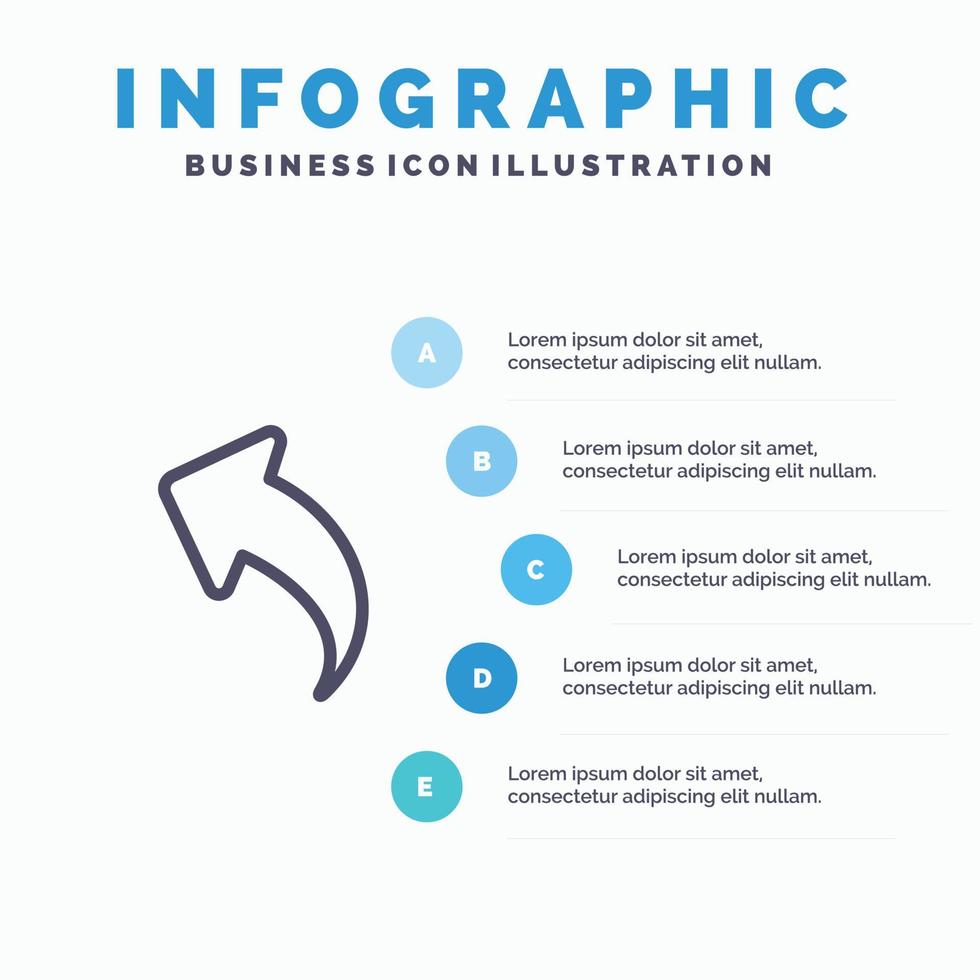 INFOGRAPHIC
BUSINESS ICON ILLUSTRATION

A
Lorem ipsum dolor sit amet, consectetur adipiscing elit nullam.

B
Lorem ipsum dolor sit amet, consectetur adipiscing elit nullam.

C
Lorem ipsum dolor sit amet, consectetur adipiscing elit nullam.

D
Lorem ipsum dolor sit amet, consectetur adipiscing elit nullam.

E
Lorem ipsum dolor sit amet, consectetur adipiscing elit nullam.