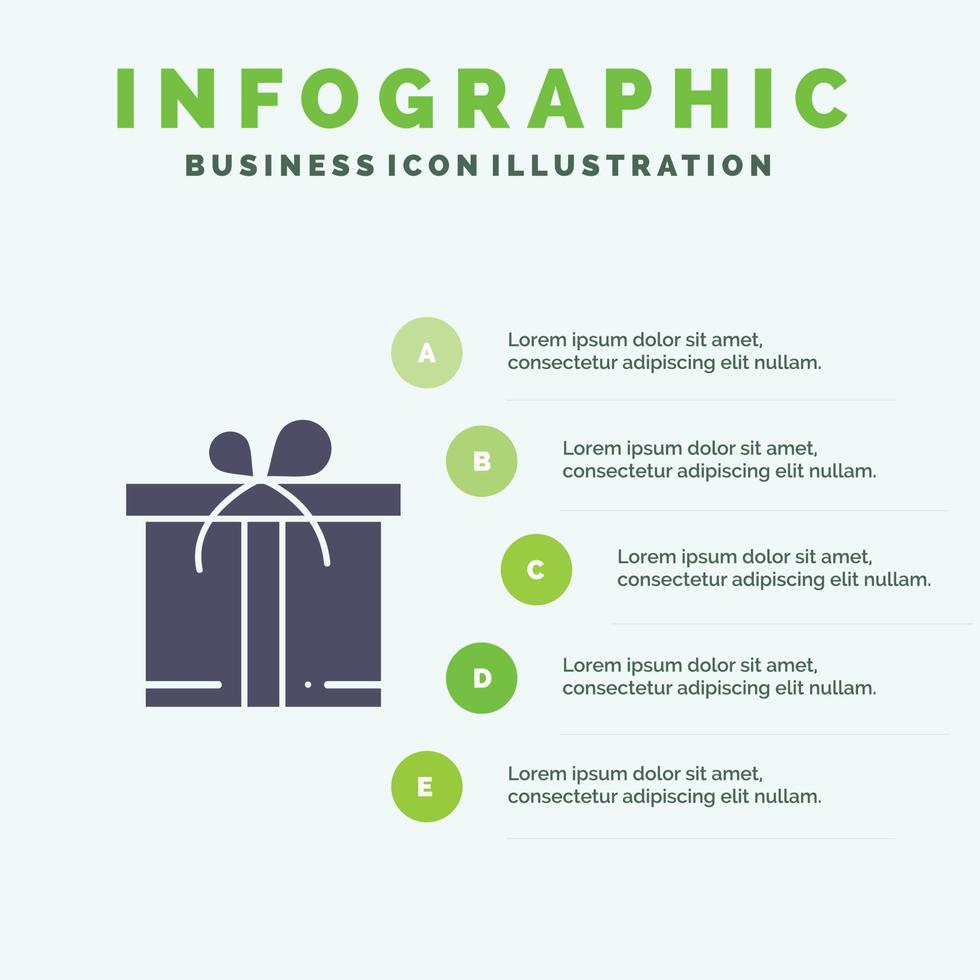 INFOGRAPHIC
BUSINESS ICON ILLUSTRATION

A
Lorem ipsum dolor sit amet, consectetur adipiscing elit nullam.

B
Lorem ipsum dolor sit amet, consectetur adipiscing elit nullam.

C
Lorem ipsum dolor sit amet, consectetur adipiscing elit nullam.

D
Lorem ipsum dolor sit amet, consectetur adipiscing elit nullam.

E
Lorem ipsum dolor sit amet, consectetur adipiscing elit nullam.