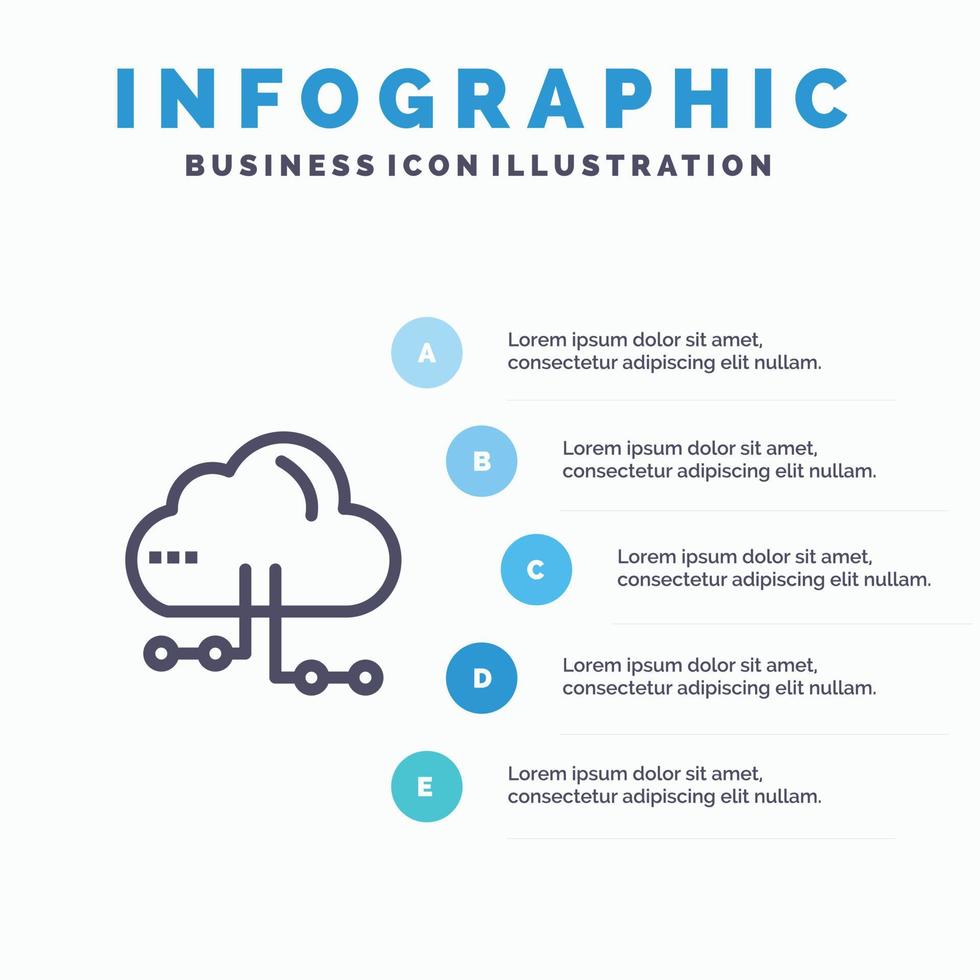 INFOGRAPHIC
BUSINESS ICON ILLUSTRATION

A
Lorem ipsum dolor sit amet, consectetur adipiscing elit nullam.

B
Lorem ipsum dolor sit amet, consectetur adipiscing elit nullam.

C
Lorem ipsum dolor sit amet, consectetur adipiscing elit nullam.

D
Lorem ipsum dolor sit amet, consectetur adipiscing elit nullam.

E
Lorem ipsum dolor sit amet, consectetur adipiscing elit nullam.