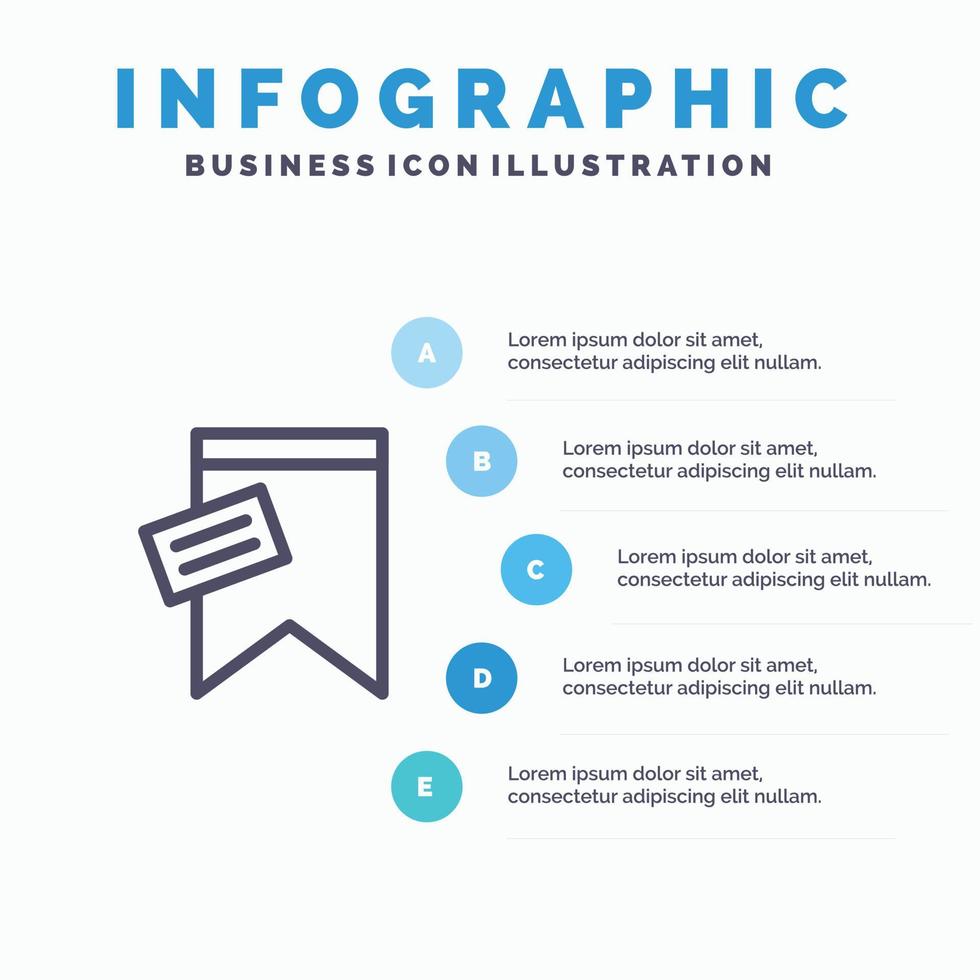 INFOGRAPHIC

BUSINESS ICON ILLUSTRATION

A

Lorem ipsum dolor sit amet, consectetur adipiscing elit nullam.

B

Lorem ipsum dolor sit amet, consectetur adipiscing elit nullam.

C

Lorem ipsum dolor sit amet, consectetur adipiscing elit nullam.

D

Lorem ipsum dolor sit amet, consectetur adipiscing elit nullam.

E

Lorem ipsum dolor sit amet, consectetur adipiscing elit nullam.