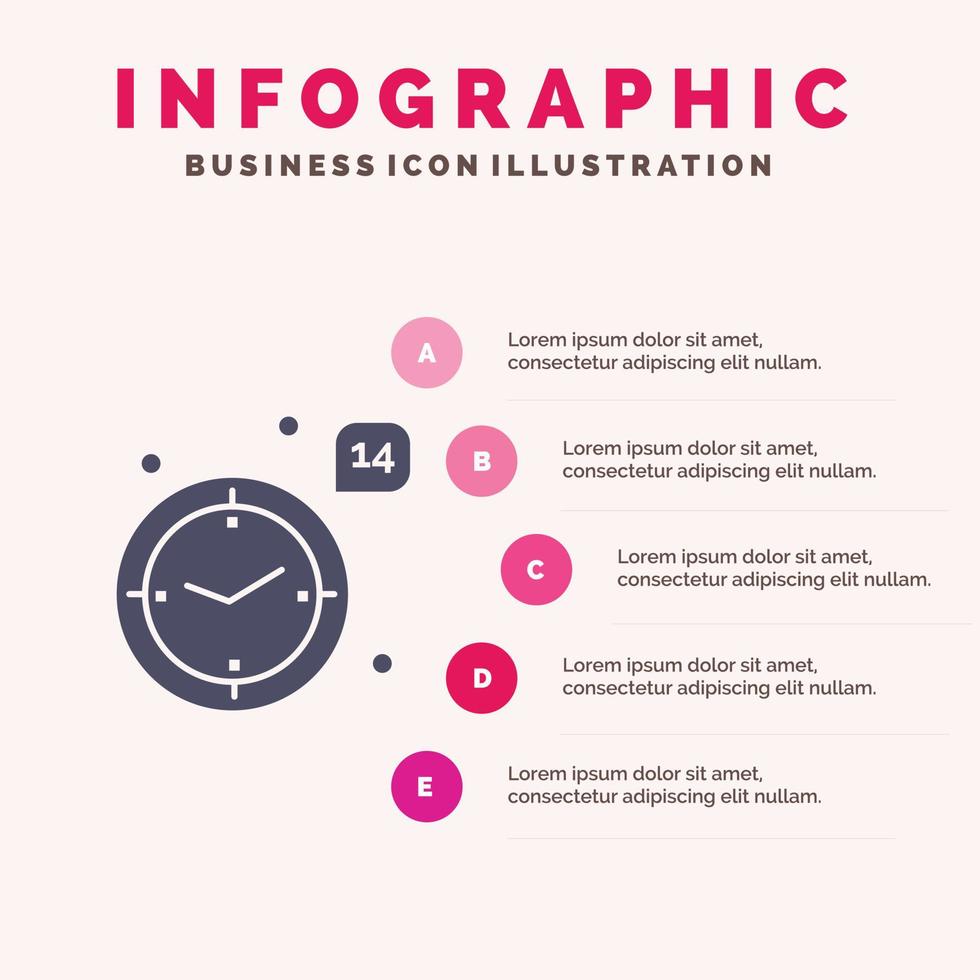 INFOGRAPHIC
BUSINESS ICON ILLUSTRATION

14

A
Lorem ipsum dolor sit amet, consectetur adipiscing elit nullam.

B
Lorem ipsum dolor sit amet, consectetur adipiscing elit nullam.

C
Lorem ipsum dolor sit amet, consectetur adipiscing elit nullam.

D
Lorem ipsum dolor sit amet, consectetur adipiscing elit nullam.

E
Lorem ipsum dolor sit amet, consectetur adipiscing elit nullam.