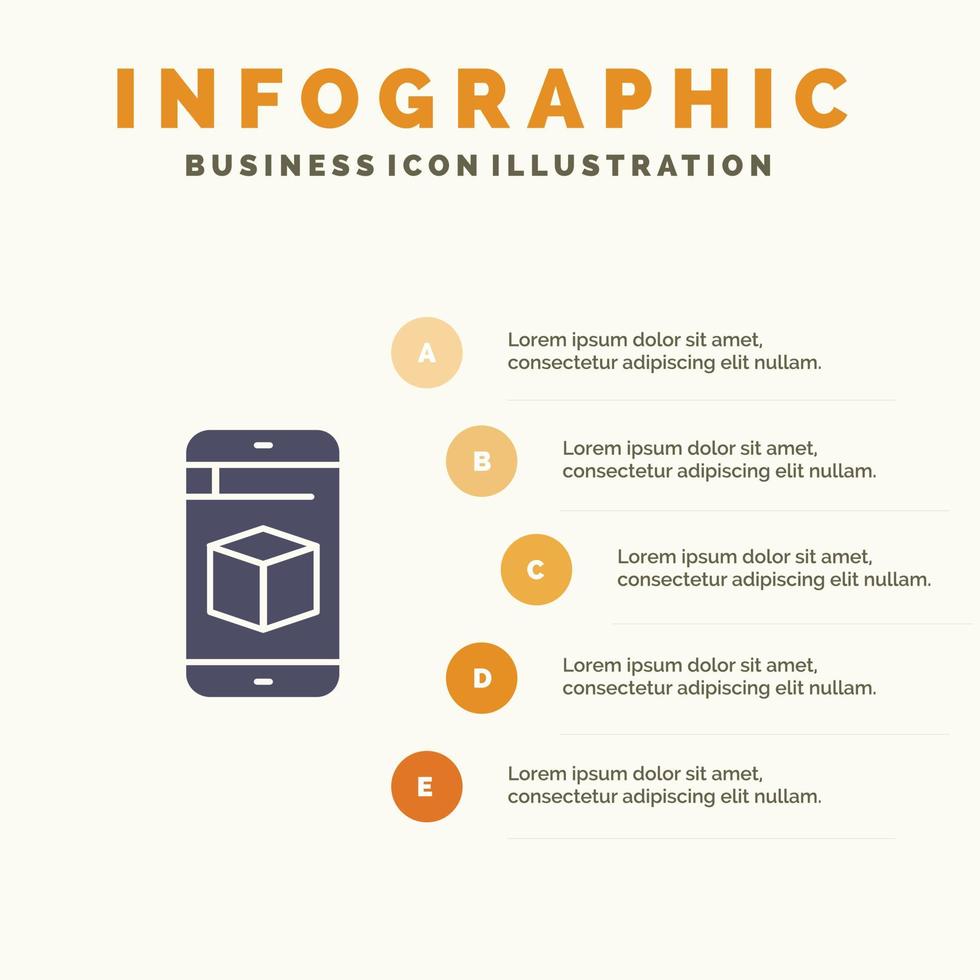 INFOGRAPHIC

BUSINESS ICON ILLUSTRATION

A

Lorem ipsum dolor sit amet, consectetur adipiscing elit nullam.

B

Lorem ipsum dolor sit amet, consectetur adipiscing elit nullam.

C

Lorem ipsum dolor sit amet, consectetur adipiscing elit nullam.

D

Lorem ipsum dolor sit amet, consectetur adipiscing elit nullam.

E

Lorem ipsum dolor sit amet, consectetur adipiscing elit nullam.