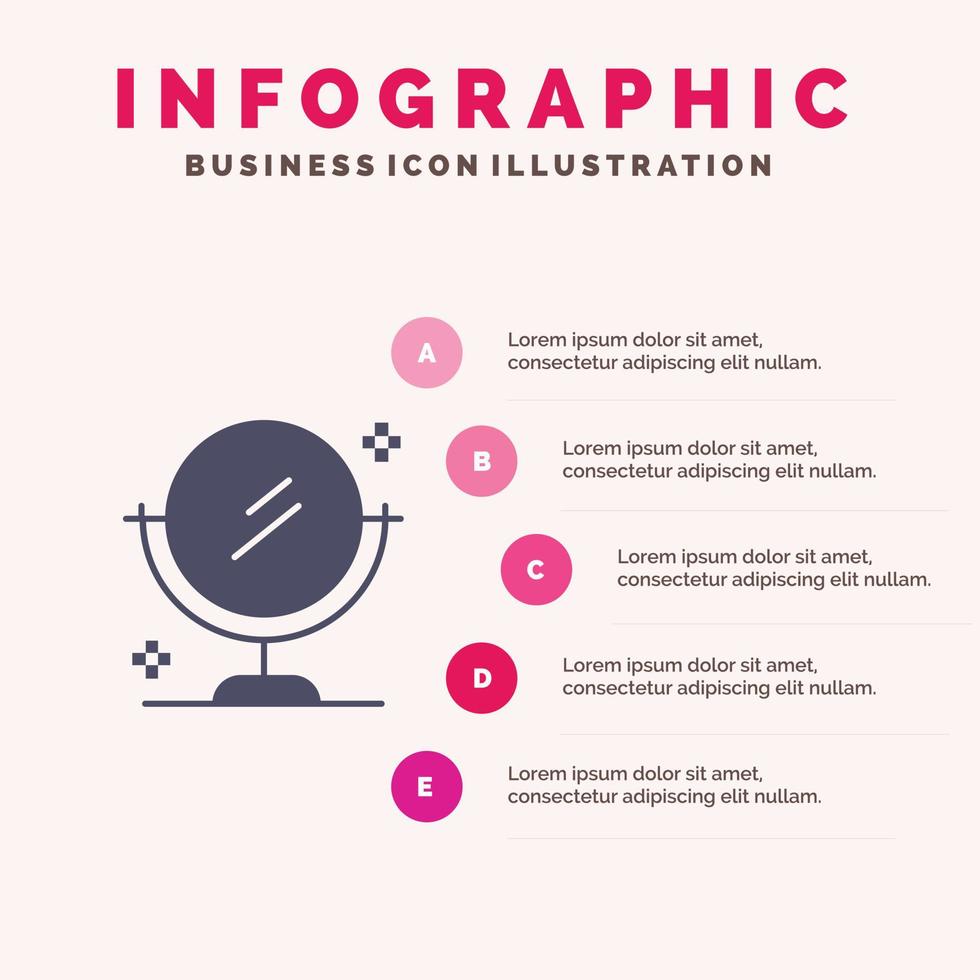 INFOGRAPHIC
BUSINESS ICON ILLUSTRATION

A
Lorem ipsum dolor sit amet, consectetur adipiscing elit nullam.

B
Lorem ipsum dolor sit amet, consectetur adipiscing elit nullam.

C
Lorem ipsum dolor sit amet, consectetur adipiscing elit nullam.

D
Lorem ipsum dolor sit amet, consectetur adipiscing elit nullam.

E
Lorem ipsum dolor sit amet, consectetur adipiscing elit nullam.