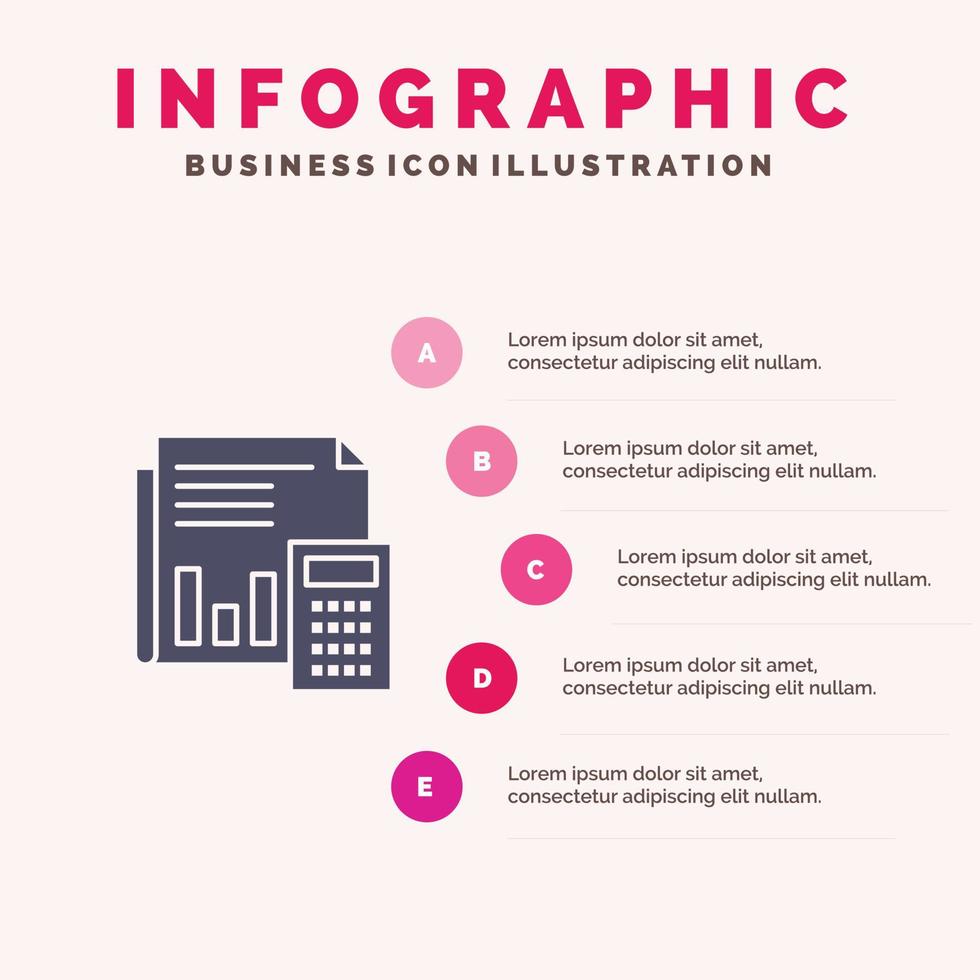 INFOGRAPHIC
BUSINESS ICON ILLUSTRATION

A
Lorem ipsum dolor sit amet, consectetur adipiscing elit nullam.

B
Lorem ipsum dolor sit amet, consectetur adipiscing elit nullam.

C
Lorem ipsum dolor sit amet, consectetur adipiscing elit nullam.

D
Lorem ipsum dolor sit amet, consectetur adipiscing elit nullam.

E
Lorem ipsum dolor sit amet, consectetur adipiscing elit nullam.