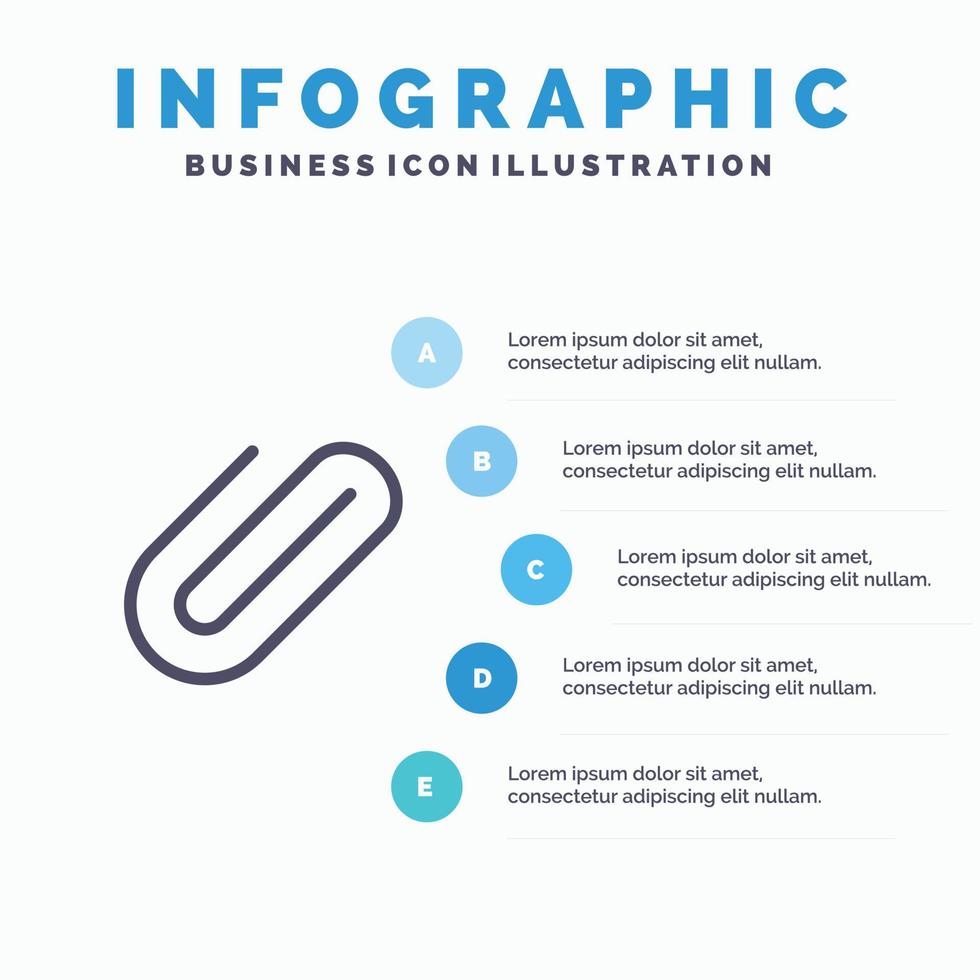 INFOGRAPHIC
BUSINESS ICON ILLUSTRATION

A
Lorem ipsum dolor sit amet, consectetur adipiscing elit nullam.

B
Lorem ipsum dolor sit amet, consectetur adipiscing elit nullam.

C
Lorem ipsum dolor sit amet, consectetur adipiscing elit nullam.

D
Lorem ipsum dolor sit amet, consectetur adipiscing elit nullam.

E
Lorem ipsum dolor sit amet, consectetur adipiscing elit nullam.