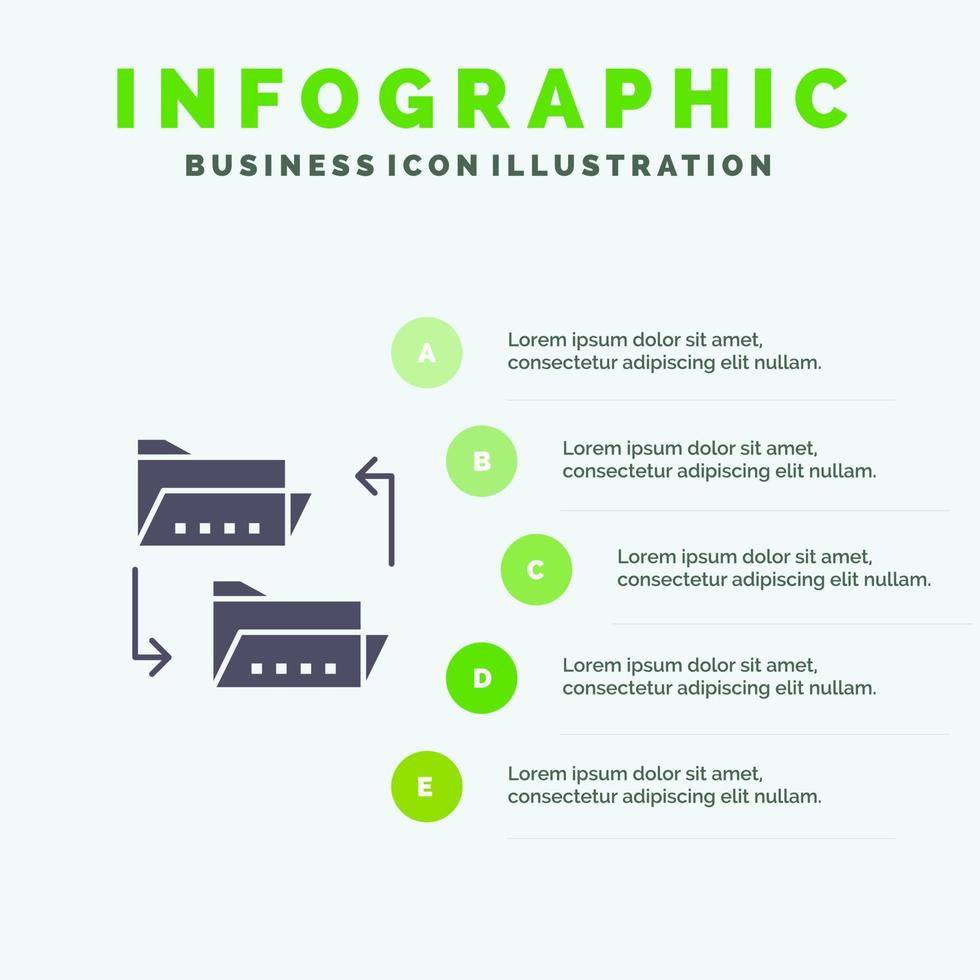 INFOGRAPHIC
BUSINESS ICON ILLUSTRATION

A
Lorem ipsum dolor sit amet, consectetur adipiscing elit nullam.

B
Lorem ipsum dolor sit amet, consectetur adipiscing elit nullam.

C
Lorem ipsum dolor sit amet, consectetur adipiscing elit nullam.

D
Lorem ipsum dolor sit amet, consectetur adipiscing elit nullam.

E
Lorem ipsum dolor sit amet, consectetur adipiscing elit nullam.