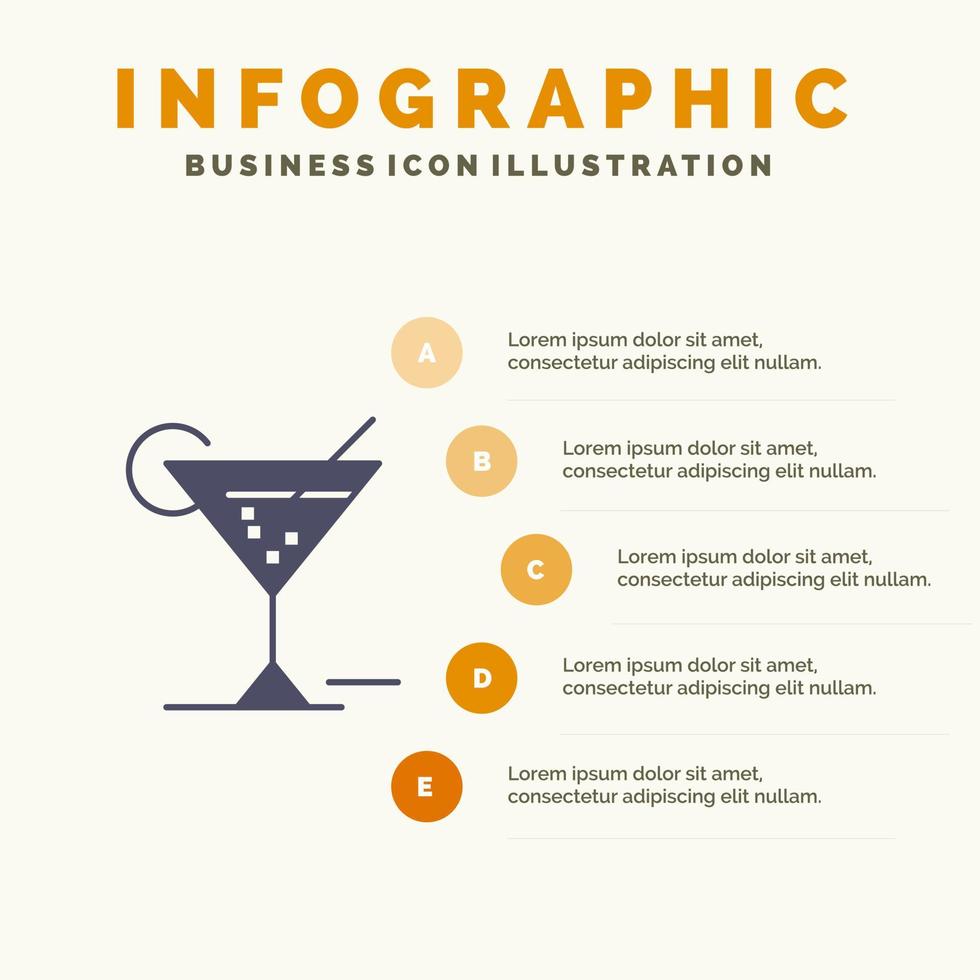 INFOGRAPHIC
BUSINESS ICON ILLUSTRATION

A
Lorem ipsum dolor sit amet, consectetur adipiscing elit nullam.

B
Lorem ipsum dolor sit amet, consectetur adipiscing elit nullam.

C
Lorem ipsum dolor sit amet, consectetur adipiscing elit nullam.

D
Lorem ipsum dolor sit amet, consectetur adipiscing elit nullam.

E
Lorem ipsum dolor sit amet, consectetur adipiscing elit nullam.