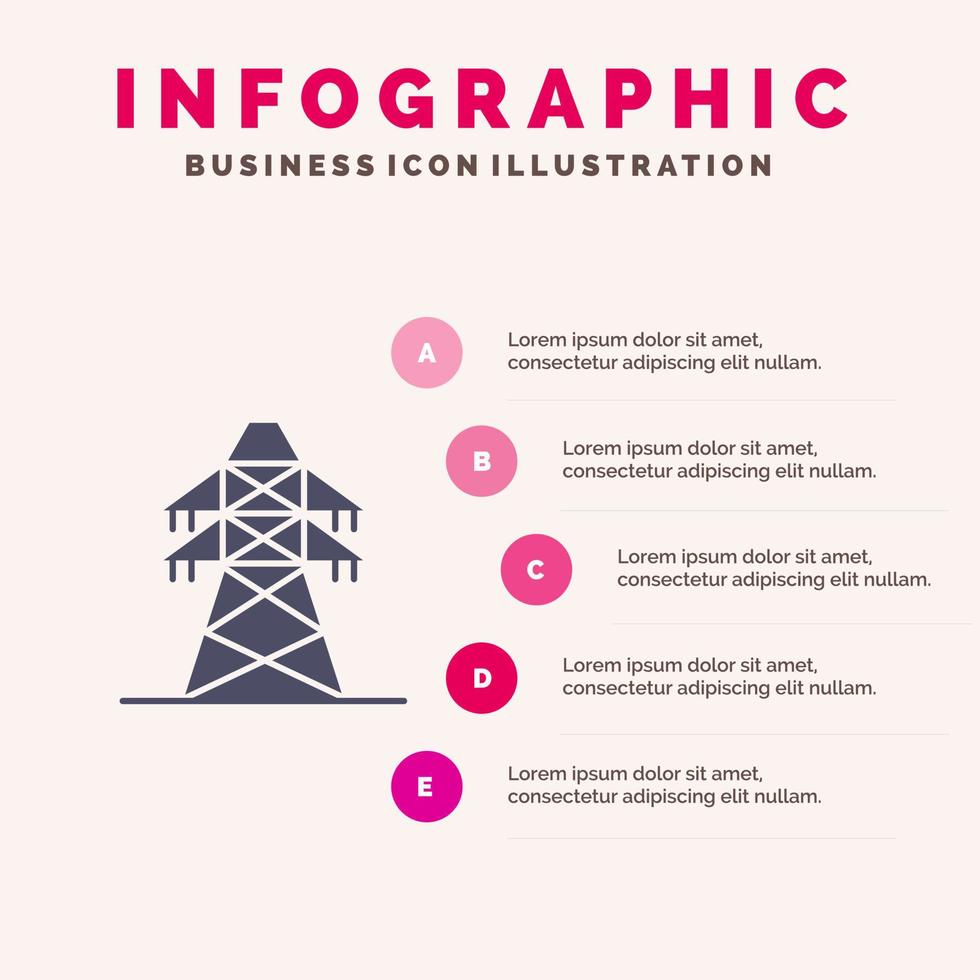 INFOGRAPHIC
BUSINESS ICON ILLUSTRATION

A
Lorem ipsum dolor sit amet, consectetur adipiscing elit nullam.

B
Lorem ipsum dolor sit amet, consectetur adipiscing elit nullam.

C
Lorem ipsum dolor sit amet, consectetur adipiscing elit nullam.

D
Lorem ipsum dolor sit amet, consectetur adipiscing elit nullam.

E
Lorem ipsum dolor sit amet, consectetur adipiscing elit nullam.