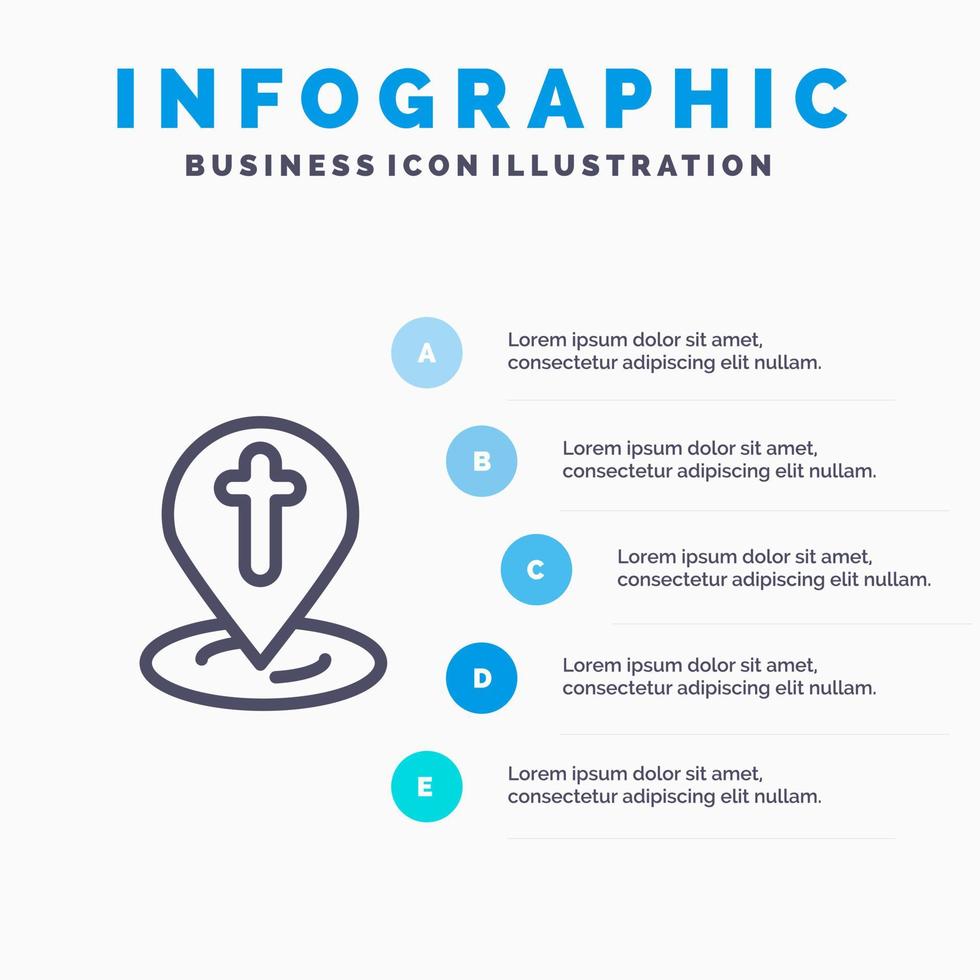 INFOGRAPHIC

BUSINESS ICON ILLUSTRATION

A

Lorem ipsum dolor sit amet, consectetur adipiscing elit nullam.

B

Lorem ipsum dolor sit amet, consectetur adipiscing elit nullam.

C

Lorem ipsum dolor sit amet, consectetur adipiscing elit nullam.

D

Lorem ipsum dolor sit amet, consectetur adipiscing elit nullam.

E

Lorem ipsum dolor sit amet, consectetur adipiscing elit nullam.