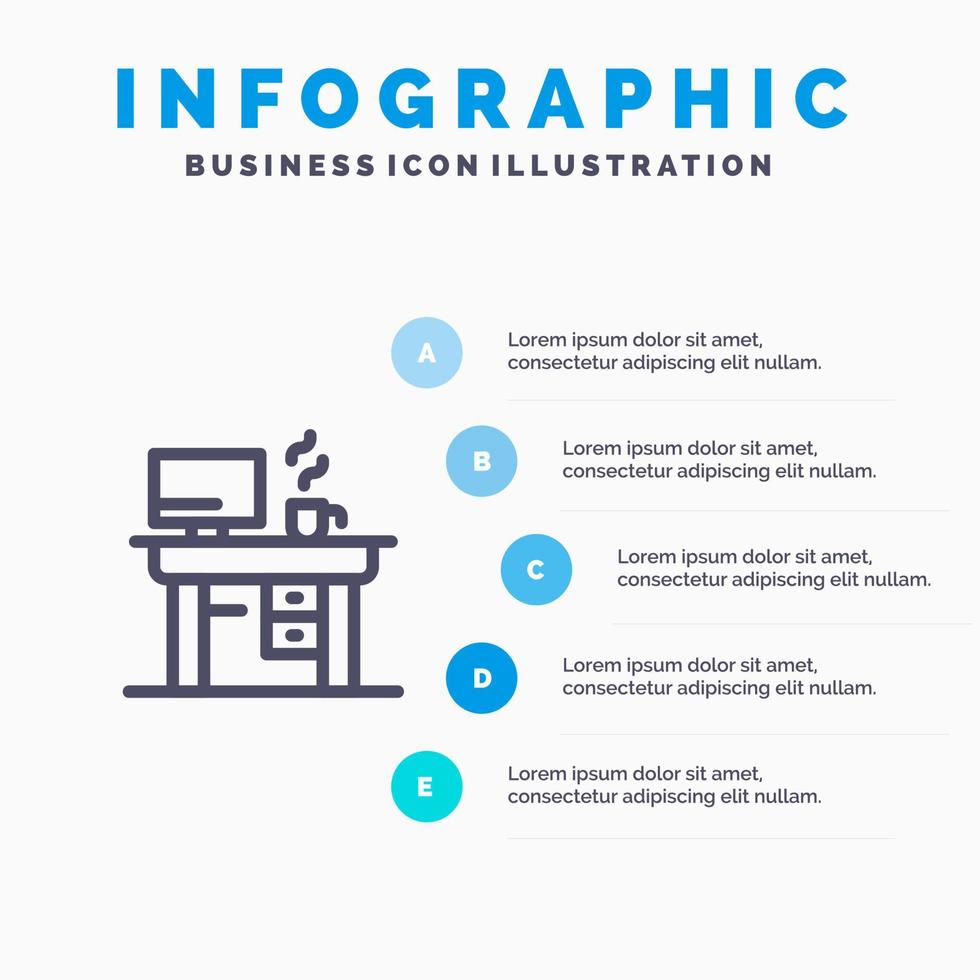 INFOGRAPHIC
BUSINESS ICON ILLUSTRATION

A
Lorem ipsum dolor sit amet, consectetur adipiscing elit nullam.

B
Lorem ipsum dolor sit amet, consectetur adipiscing elit nullam.

C
Lorem ipsum dolor sit amet, consectetur adipiscing elit nullam.

D
Lorem ipsum dolor sit amet, consectetur adipiscing elit nullam.

E
Lorem ipsum dolor sit amet, consectetur adipiscing elit nullam.