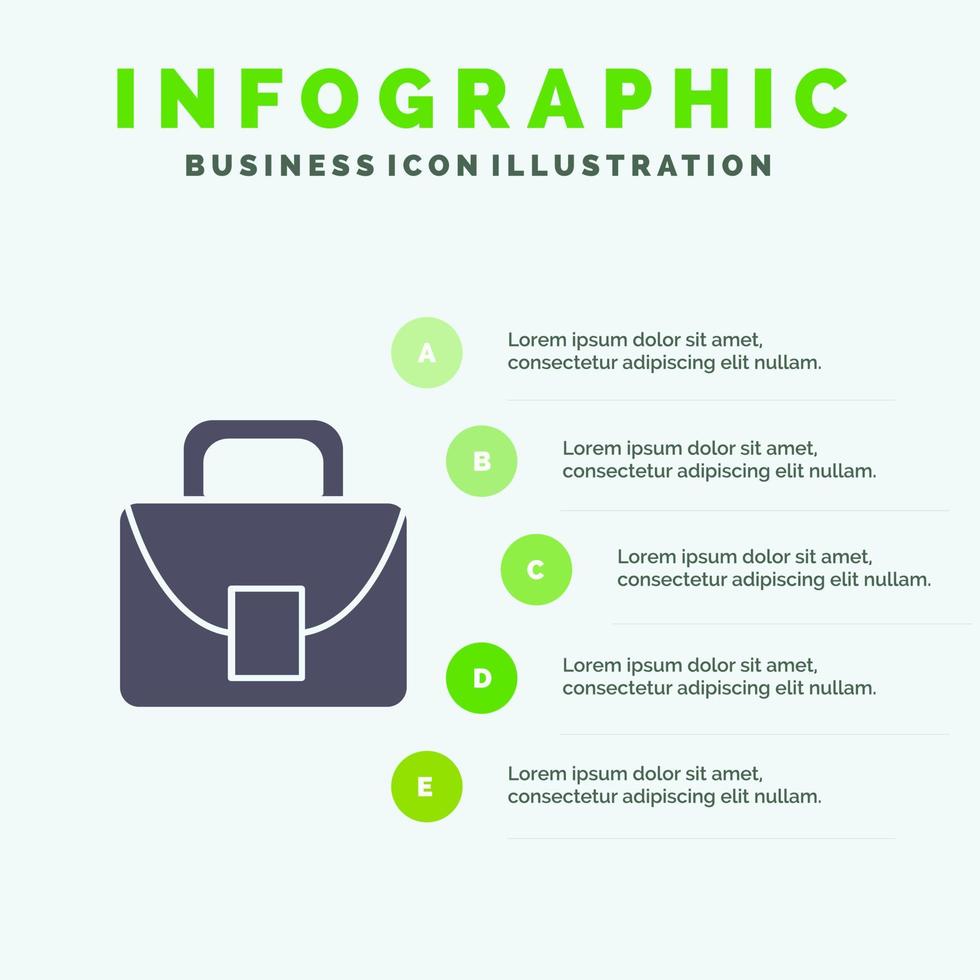 INFOGRAPHIC
BUSINESS ICON ILLUSTRATION

A
Lorem ipsum dolor sit amet, consectetur adipiscing elit nullam.

B
Lorem ipsum dolor sit amet, consectetur adipiscing elit nullam.

C
Lorem ipsum dolor sit amet, consectetur adipiscing elit nullam.

D
Lorem ipsum dolor sit amet, consectetur adipiscing elit nullam.

E
Lorem ipsum dolor sit amet, consectetur adipiscing elit nullam.