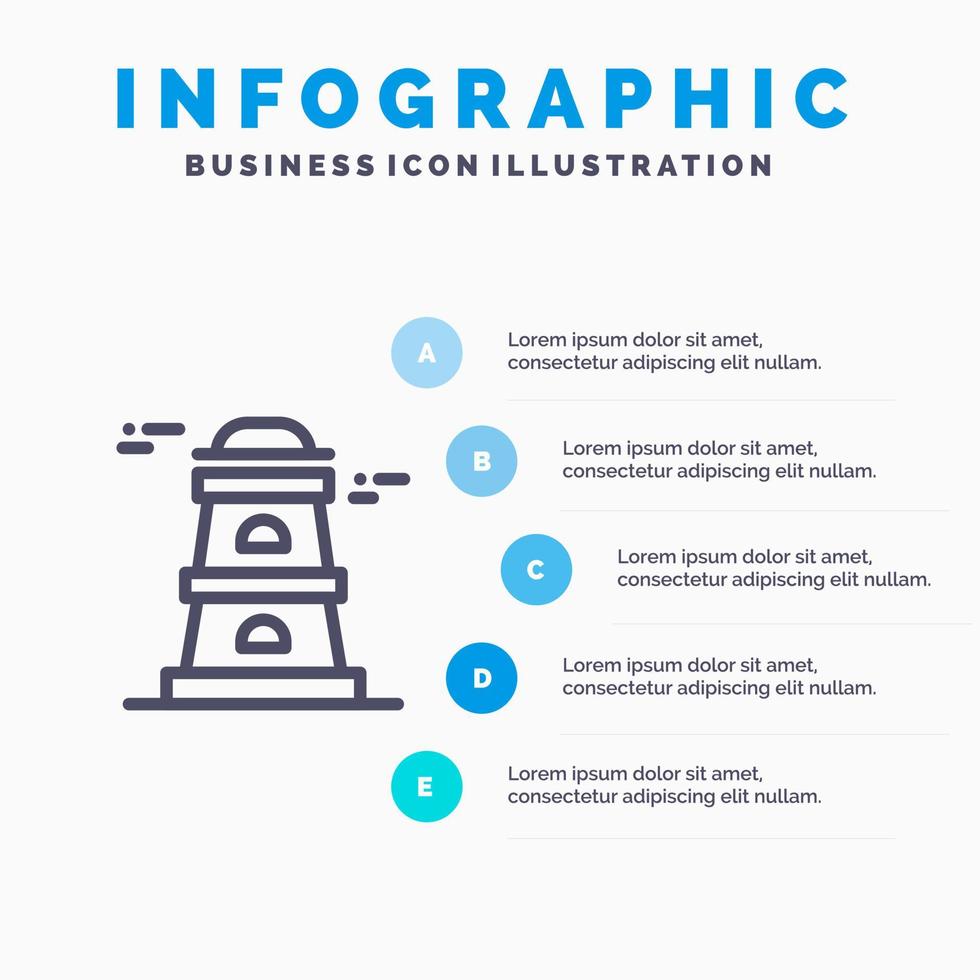 INFOGRAPHIC
BUSINESS ICON ILLUSTRATION

A
Lorem ipsum dolor sit amet, consectetur adipiscing elit nullam.

B
Lorem ipsum dolor sit amet, consectetur adipiscing elit nullam.

C
Lorem ipsum dolor sit amet, consectetur adipiscing elit nullam.

D
Lorem ipsum dolor sit amet, consectetur adipiscing elit nullam.

E
Lorem ipsum dolor sit amet, consectetur adipiscing elit nullam.