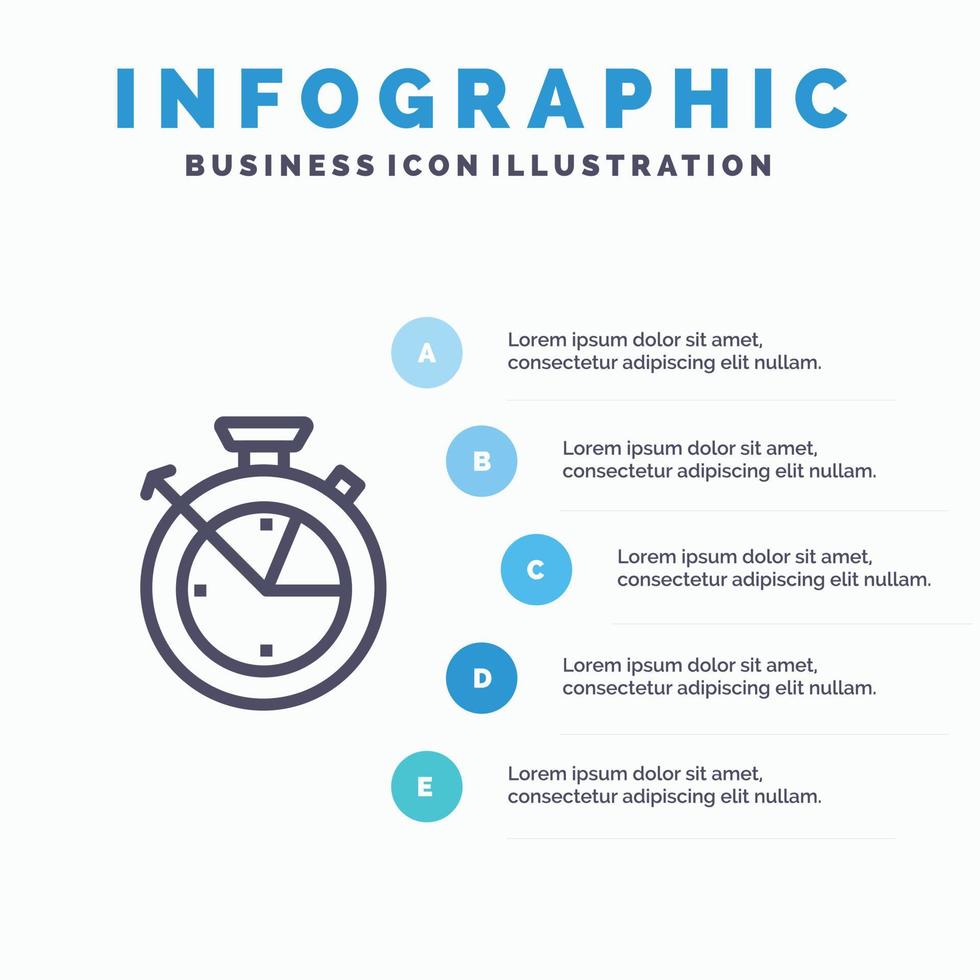 INFOGRAPHIC
BUSINESS ICON ILLUSTRATION

A
Lorem ipsum dolor sit amet, consectetur adipiscing elit nullam.

B
Lorem ipsum dolor sit amet, consectetur adipiscing elit nullam.

C
Lorem ipsum dolor sit amet, consectetur adipiscing elit nullam.

D
Lorem ipsum dolor sit amet, consectetur adipiscing elit nullam.

E
Lorem ipsum dolor sit amet, consectetur adipiscing elit nullam.