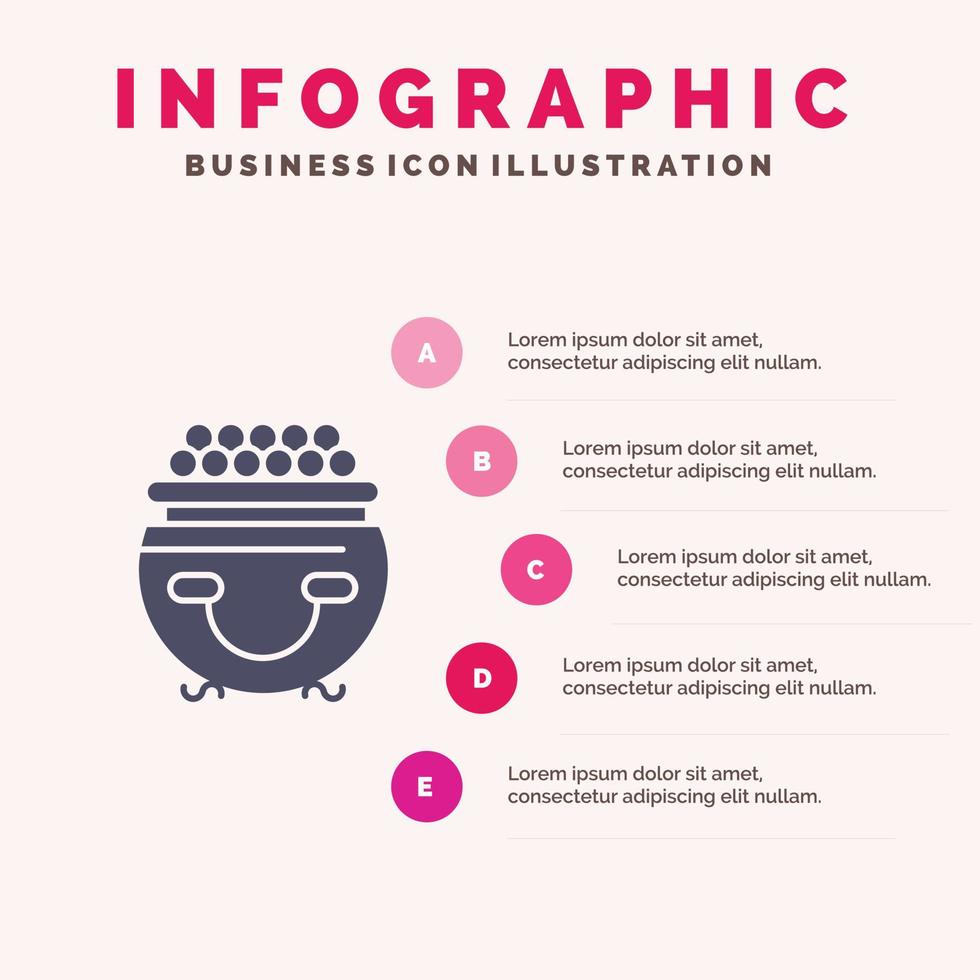 INFOGRAPHIC
BUSINESS ICON ILLUSTRATION

A
Lorem ipsum dolor sit amet, consectetur adipiscing elit nullam.

B
Lorem ipsum dolor sit amet, consectetur adipiscing elit nullam.

C
Lorem ipsum dolor sit amet, consectetur adipiscing elit nullam.

D
Lorem ipsum dolor sit amet, consectetur adipiscing elit nullam.

E
Lorem ipsum dolor sit amet, consectetur adipiscing elit nullam.